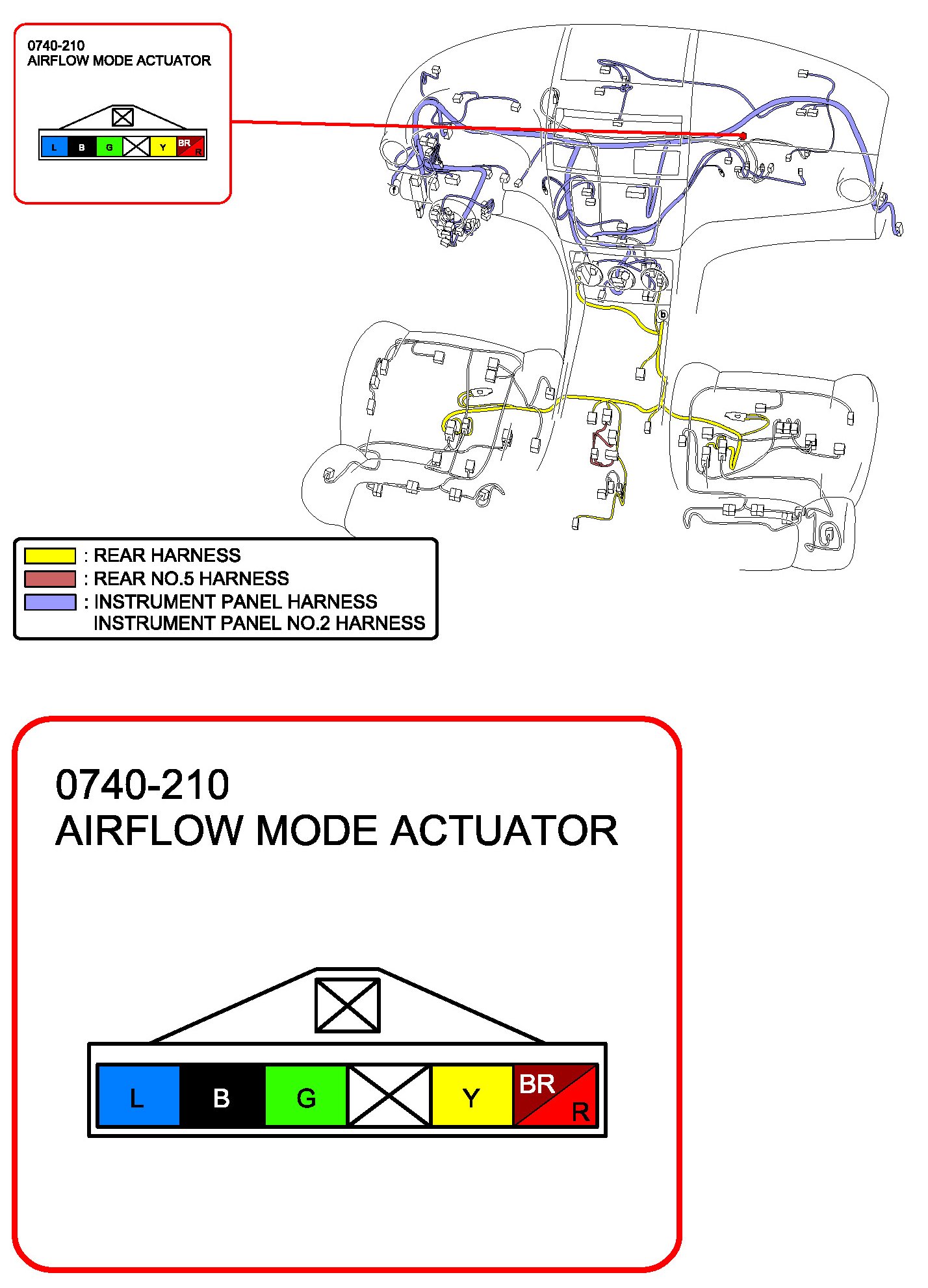 0740-210
AIRFLOW MODE ACTUATOR

L B G Y BR R

f

b

: REAR HARNESS
: REAR NO.5 HARNESS
: INSTRUMENT PANEL HARNESS
INSTRUMENT PANEL NO.2 HARNESS

0740-210
AIRFLOW MODE ACTUATOR

L B G Y BR R