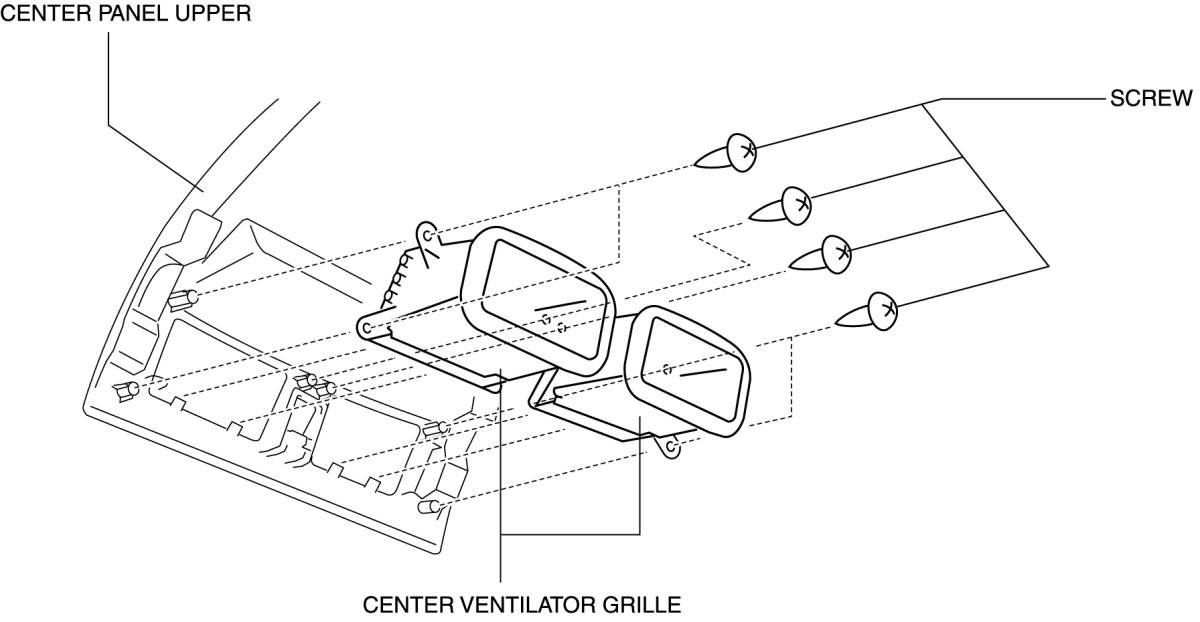 CENTER PANEL UPPER

SCREW

CENTER VENTILATOR GRILLE