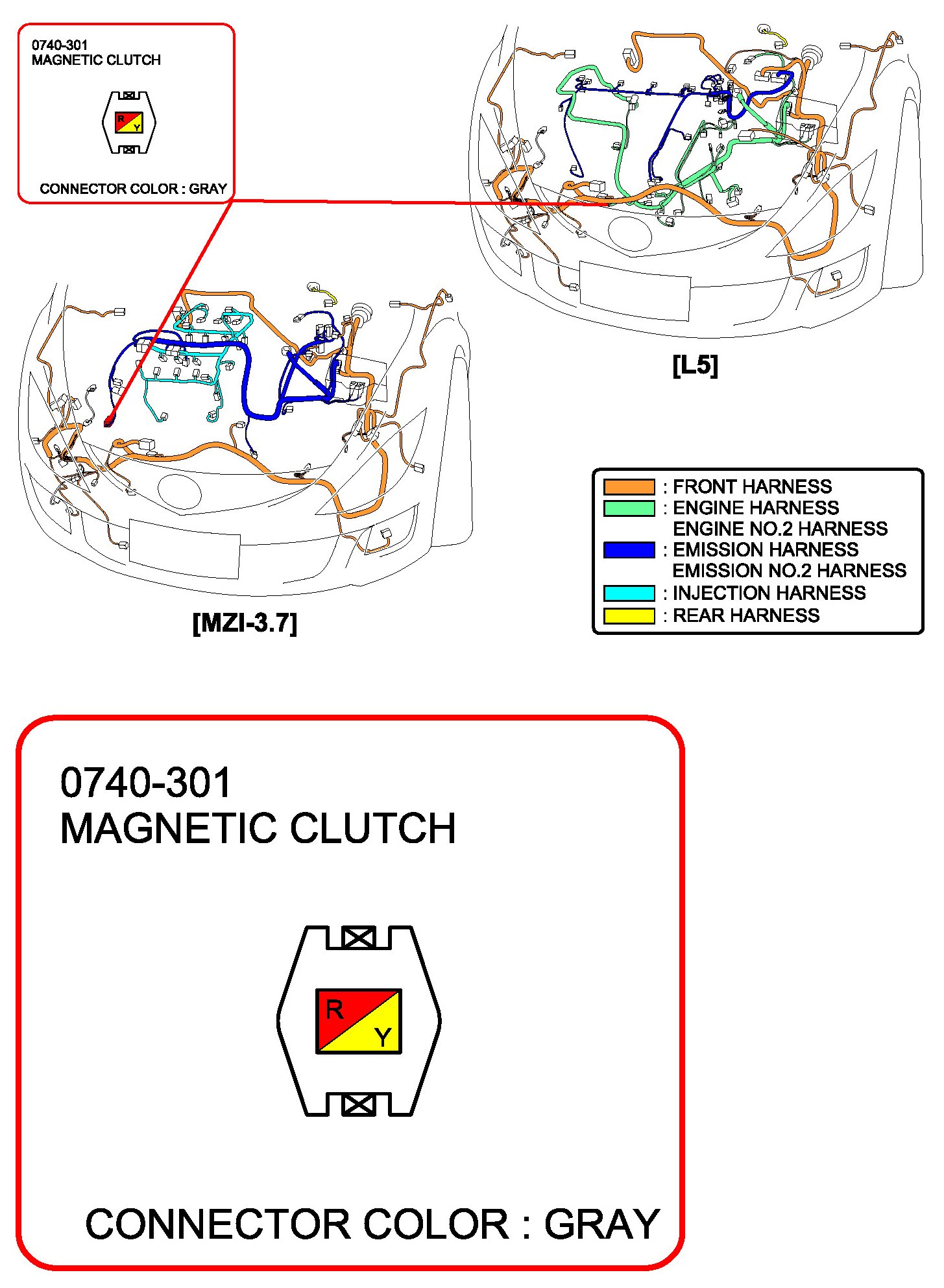 0740-301
MAGNETIC CLUTCH

R
Y

CONNECTOR COLOR : GRAY

[L5]

[MZI-3.7]

: FRONT HARNESS
: ENGINE HARNESS
ENGINE NO.2 HARNESS
: EMISSION HARNESS
EMISSION NO.2 HARNESS
: INJECTION HARNESS
: REAR HARNESS

0740-301
MAGNETIC CLUTCH

R
Y

CONNECTOR COLOR : GRAY