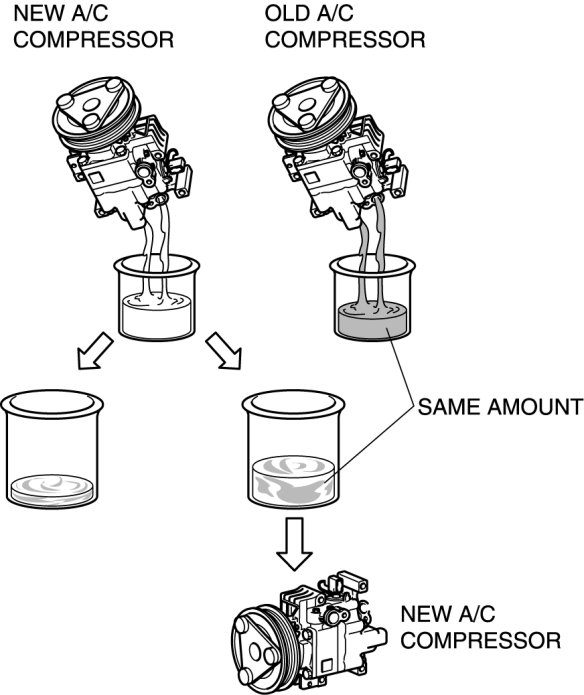 NEW A/C COMPRESSOR

OLD A/C COMPRESSOR

SAME AMOUNT

NEW A/C COMPRESSOR