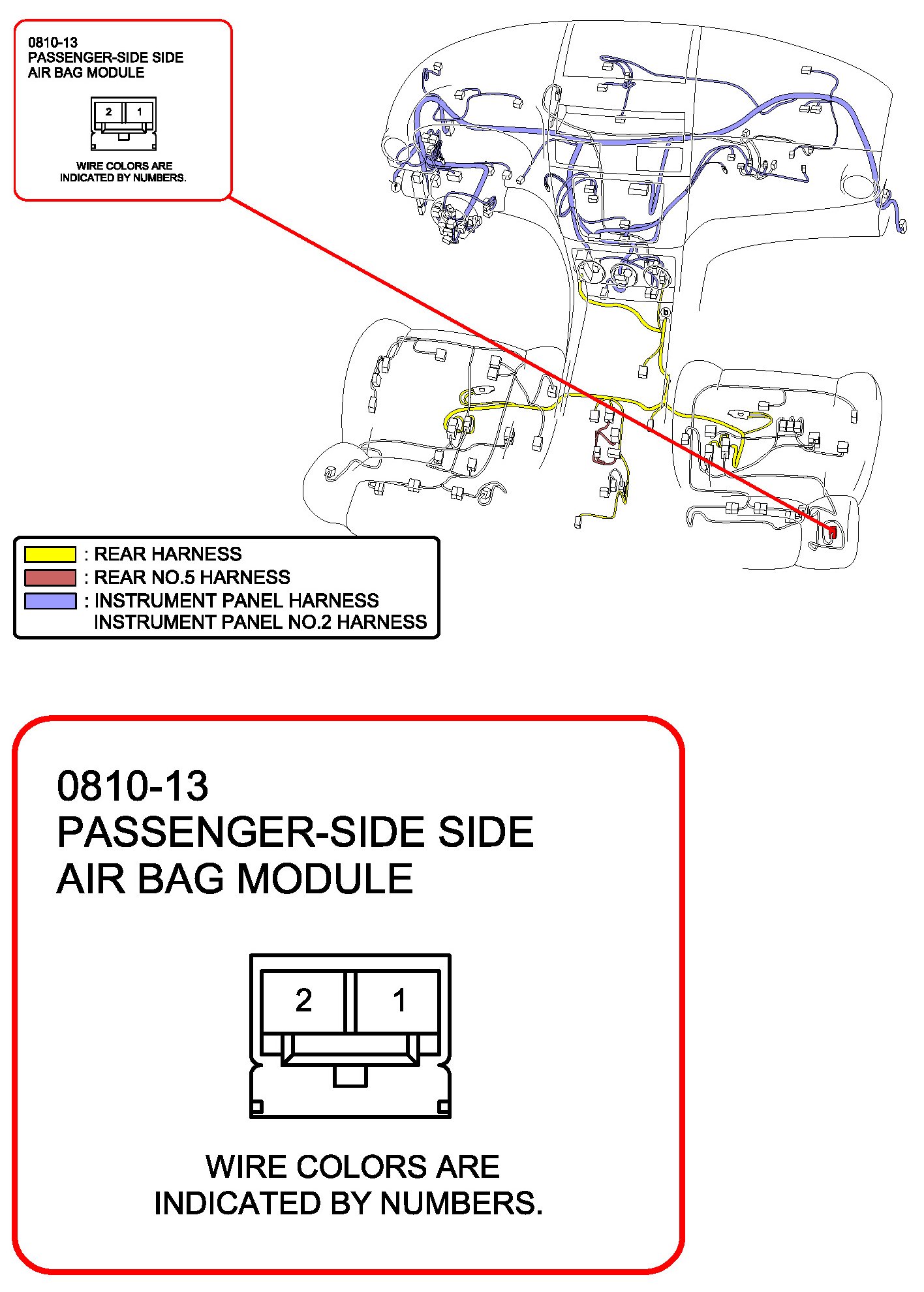 0810-13
PASSENGER-SIDE SIDE
AIR BAG MODULE

2 1

WIRE COLORS ARE
INDICATED BY NUMBERS.

f

b

: REAR HARNESS
: REAR NO.5 HARNESS
: INSTRUMENT PANEL HARNESS
INSTRUMENT PANEL NO.2 HARNESS

0810-13
PASSENGER-SIDE SIDE
AIR BAG MODULE

2 1

WIRE COLORS ARE
INDICATED BY NUMBERS.