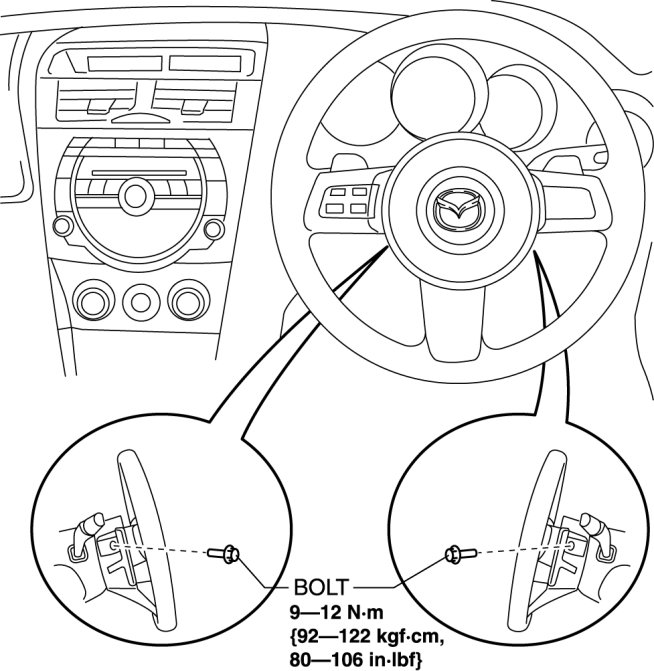 BOLT
9—12 N·m
{92—122 kgf·cm,
80—106 in·lbf}