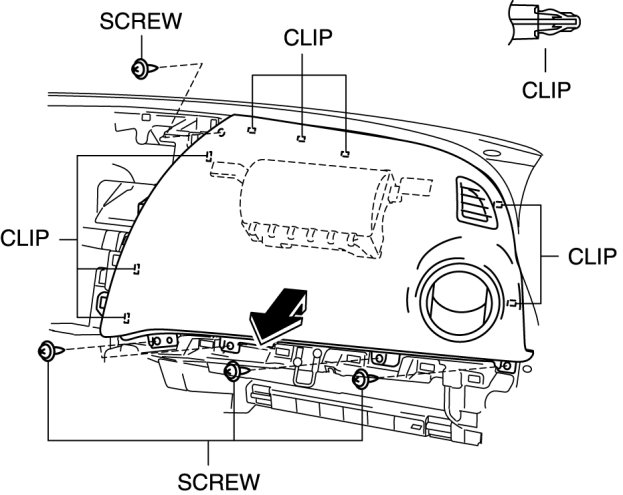 SCREW

CLIP

CLIP

CLIP

CLIP

SCREW