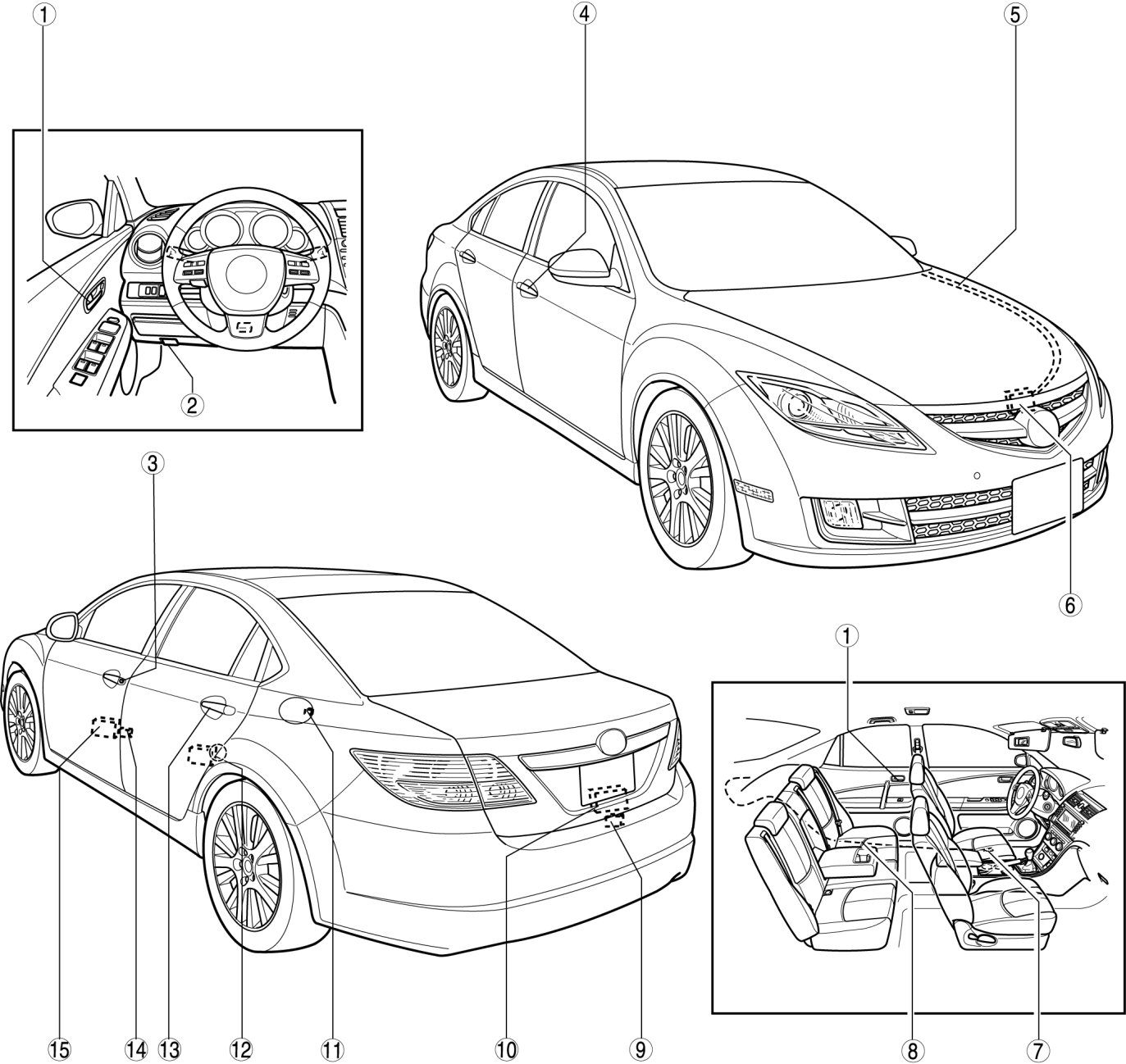 ①
④
⑤
②
③
⑥
①
⑮
⑭
⑬
⑫
⑪
⑩
⑨
⑧
⑦