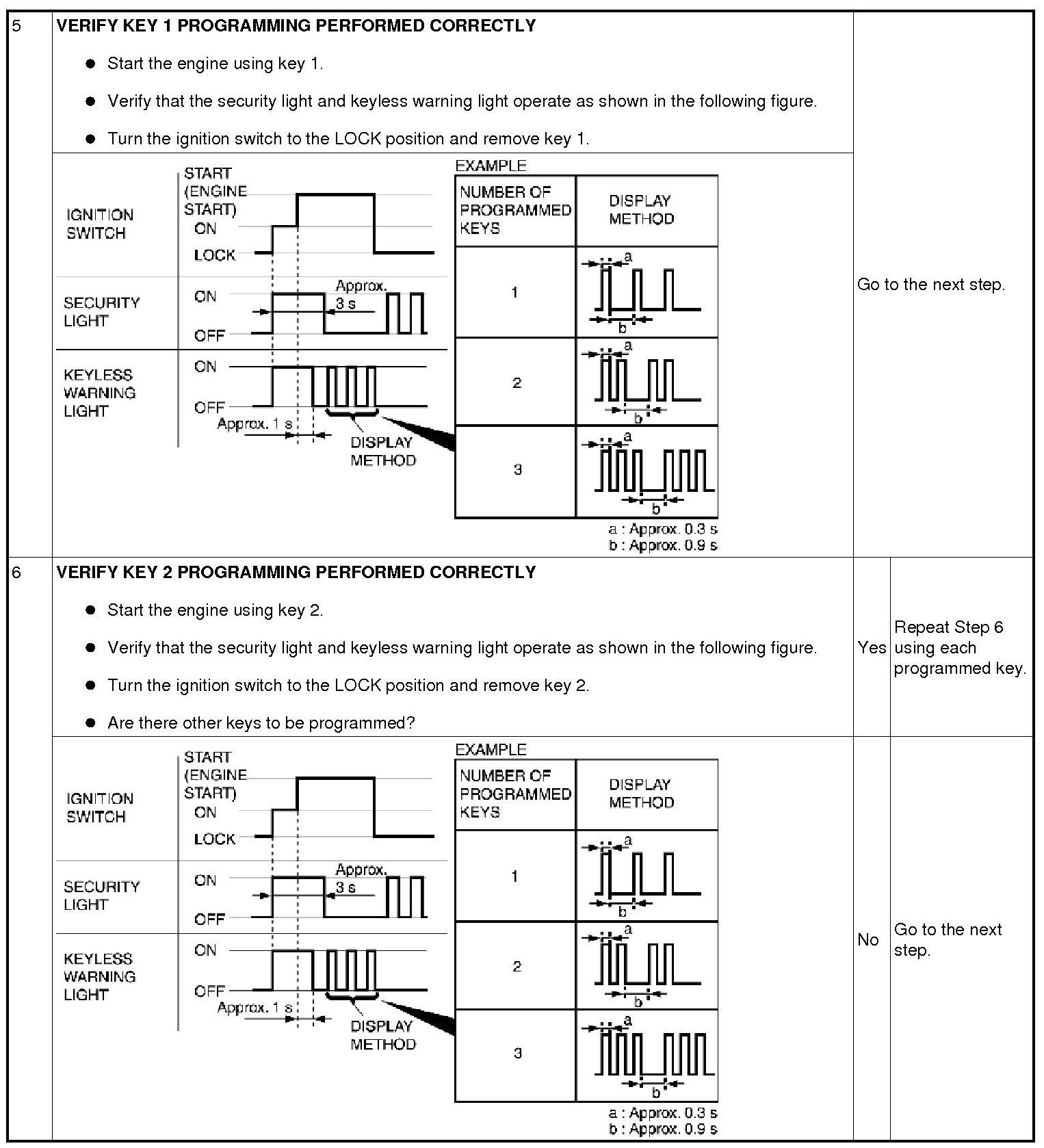 5

VERIFY KEY 1 PROGRAMMING PERFORMED CORRECTLY

- Start the engine using key 1.
- Verify that the security light and keyless warning light operate as shown in the following figure.
- Turn the ignition switch to the LOCK position and remove key 1.

IGNITION SWITCH
START (ENGINE START)
ON
LOCK
SECURITY LIGHT
ON
OFF
Approx. 3 s
KEYLESS WARNING LIGHT
ON
OFF
Approx. 1 s
DISPLAY METHOD

EXAMPLE

| NUMBER OF PROGRAMMED KEYS | DISPLAY METHOD |
|---|---|
| 1 | a b |
| 2 | a b |
| 3 | a b |

a : Approx. 0.3 s
b : Approx. 0.9 s

Go to the next step.

6

VERIFY KEY 2 PROGRAMMING PERFORMED CORRECTLY

- Start the engine using key 2.
- Verify that the security light and keyless warning light operate as shown in the following figure.
- Turn the ignition switch to the LOCK position and remove key 2.
- Are there other keys to be programmed?

IGNITION SWITCH
START (ENGINE START)
ON
LOCK
SECURITY LIGHT
ON
OFF
Approx. 3 s
KEYLESS WARNING LIGHT
ON
OFF
Approx. 1 s
DISPLAY METHOD

EXAMPLE

| NUMBER OF PROGRAMMED KEYS | DISPLAY METHOD |
|---|---|
| 1 | a b |
| 2 | a b |
| 3 | a b |

a : Approx. 0.3 s
b : Approx. 0.9 s

Yes
Repeat Step 6 using each programmed key.

No
Go to the next step.