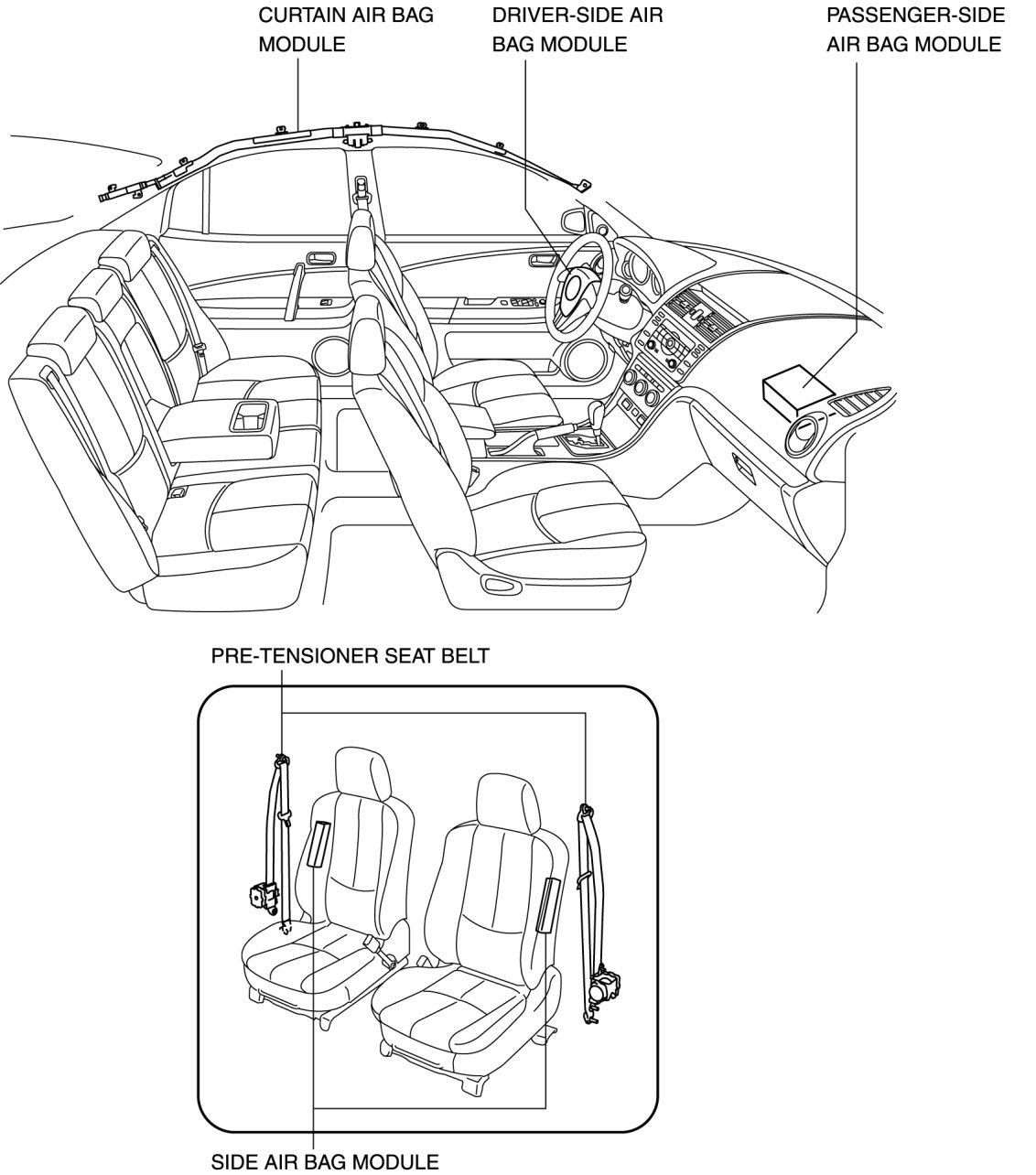 CURTAIN AIR BAG MODULE

DRIVER-SIDE AIR BAG MODULE

PASSENGER-SIDE AIR BAG MODULE

PRE-TENSIONER SEAT BELT

SIDE AIR BAG MODULE