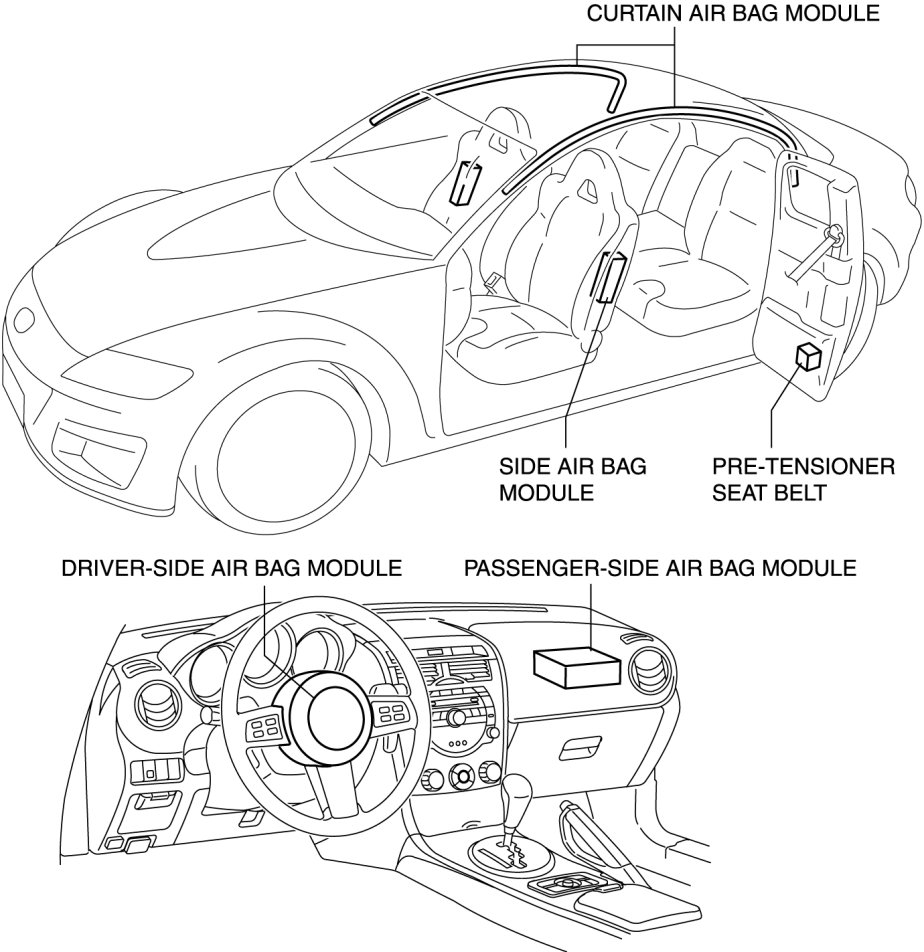 CURTAIN AIR BAG MODULE

SIDE AIR BAG MODULE

PRE-TENSIONER SEAT BELT

DRIVER-SIDE AIR BAG MODULE

PASSENGER-SIDE AIR BAG MODULE