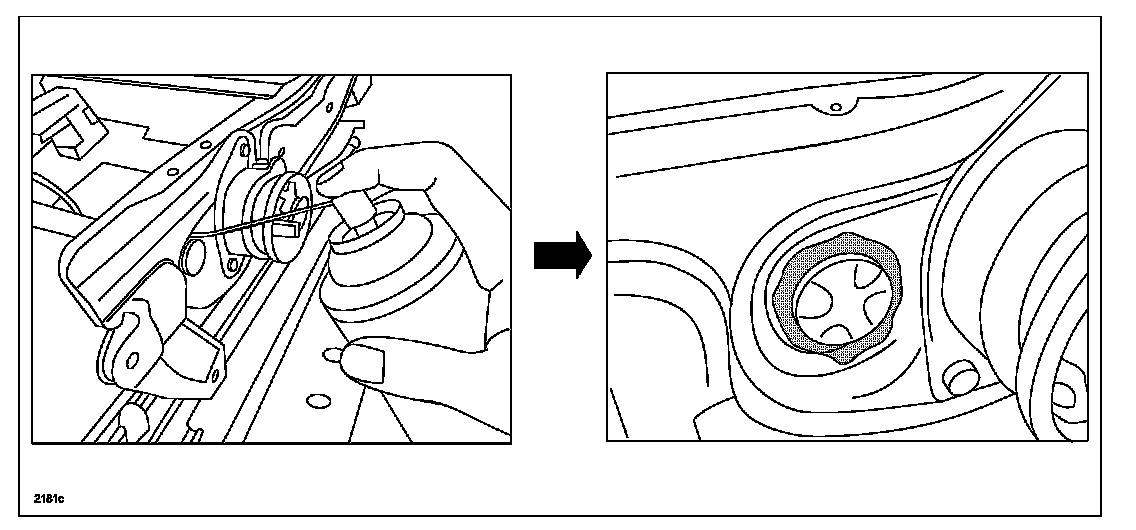 2181c