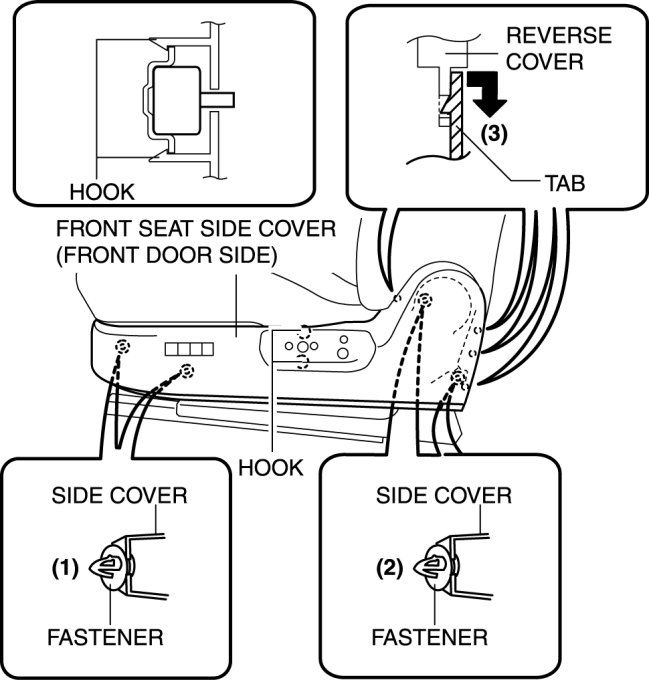 HOOK

REVERSE COVER

(3)

TAB

FRONT SEAT SIDE COVER (FRONT DOOR SIDE)

HOOK

SIDE COVER

(1)

FASTENER

SIDE COVER

(2)

FASTENER