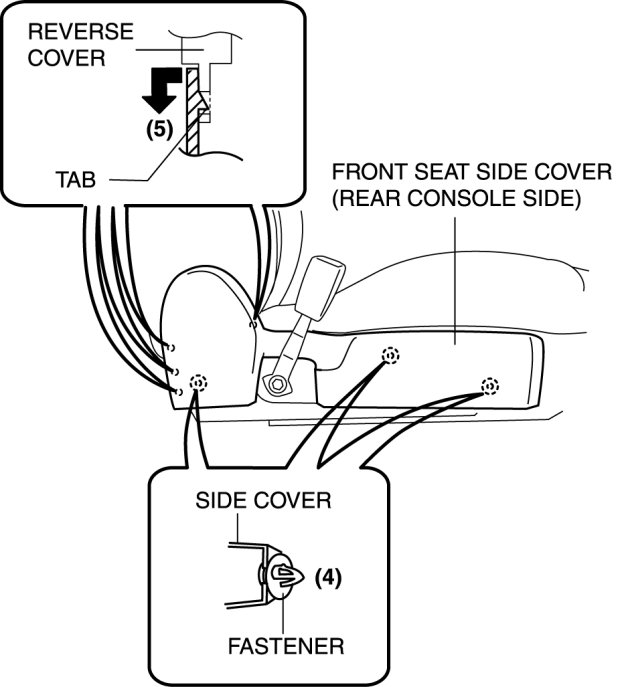 REVERSE COVER

(5)

TAB

FRONT SEAT SIDE COVER (REAR CONSOLE SIDE)

SIDE COVER

(4)

FASTENER