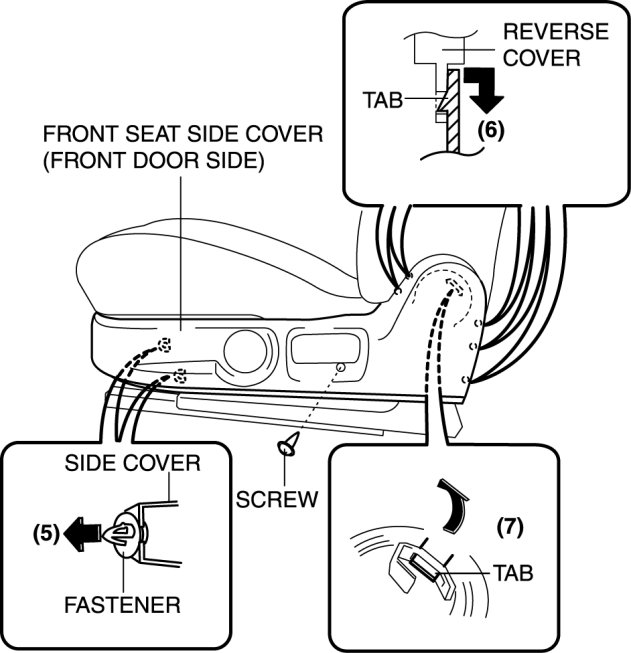 REVERSE COVER

TAB

(6)

FRONT SEAT SIDE COVER (FRONT DOOR SIDE)

SIDE COVER

(5)

FASTENER

SCREW

(7)

TAB