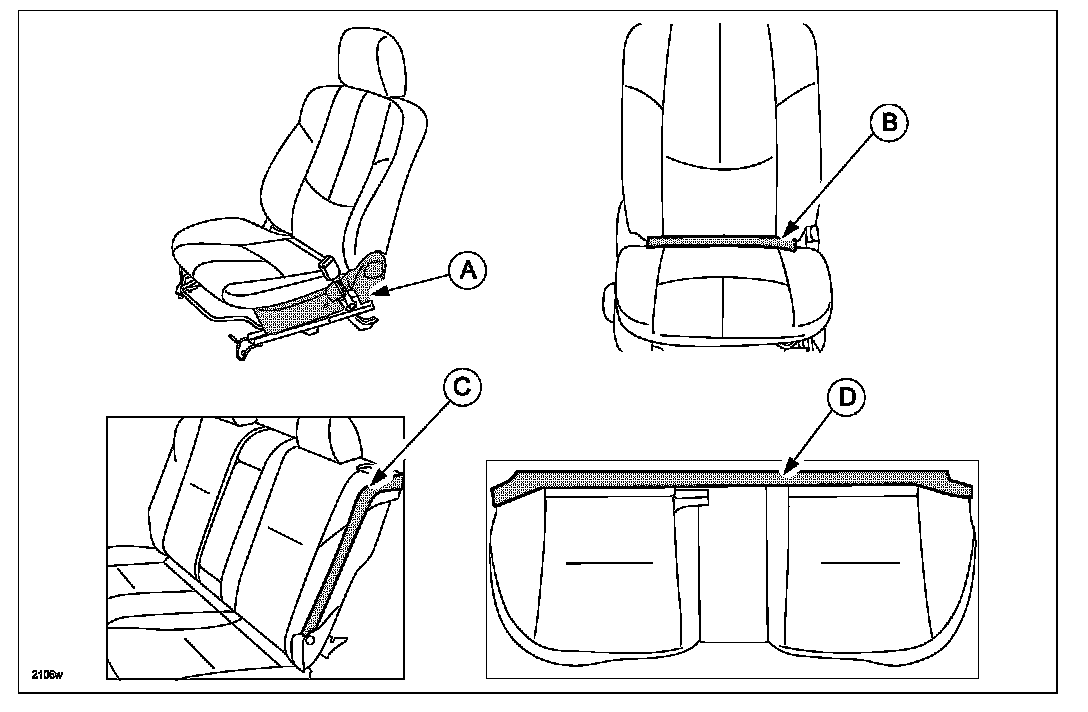 A

B

C

D

2106w