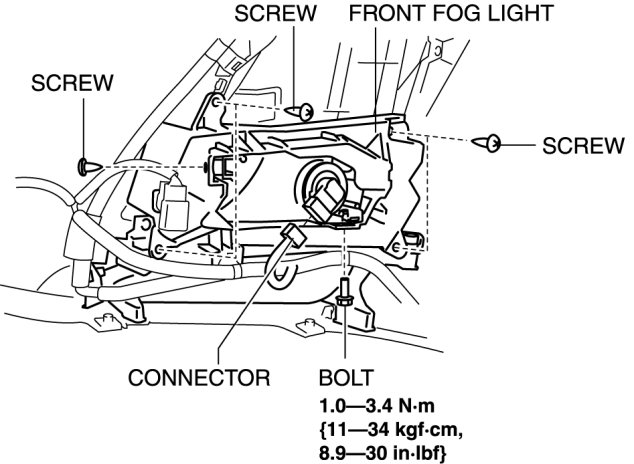 SCREW FRONT FOG LIGHT

SCREW

SCREW

CONNECTOR

BOLT
1.0—3.4 N·m
{11—34 kgf·cm,
8.9—30 in·lbf}