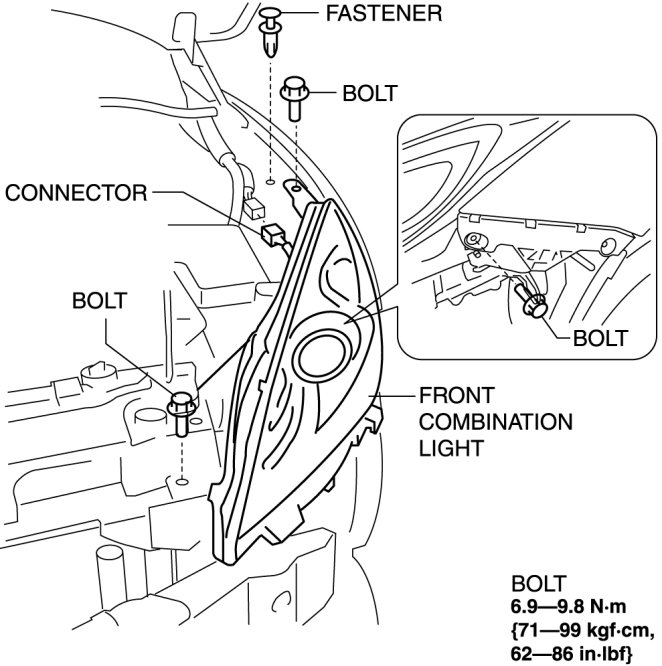 FASTENER

BOLT

CONNECTOR

BOLT

BOLT

FRONT COMBINATION LIGHT

BOLT
6.9—9.8 N·m
{71—99 kgf·cm,
62—86 in·lbf}