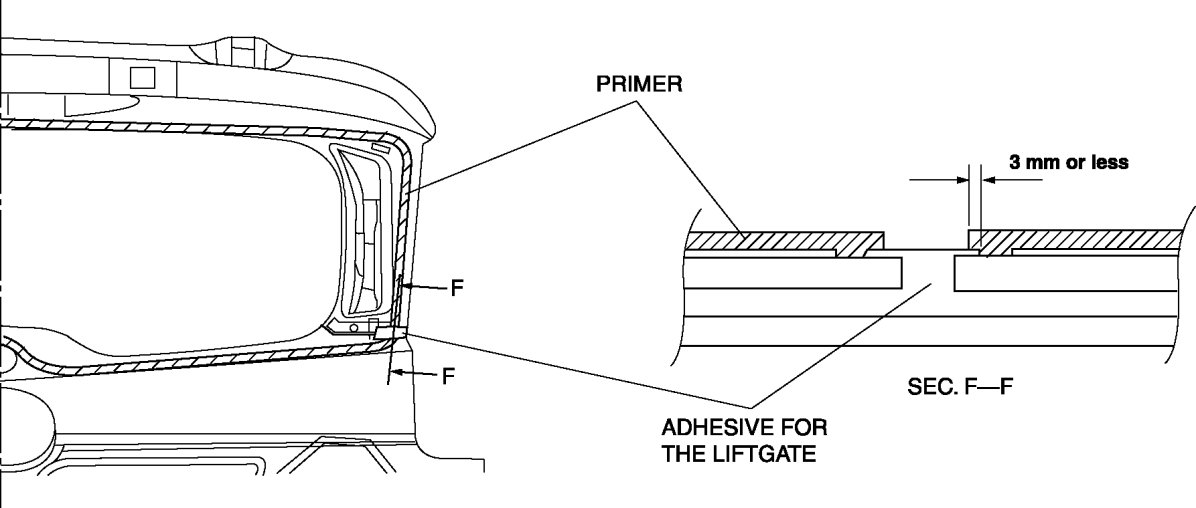 PRIMER

3 mm or less

F

F

SEC. F—F

ADHESIVE FOR THE LIFTGATE