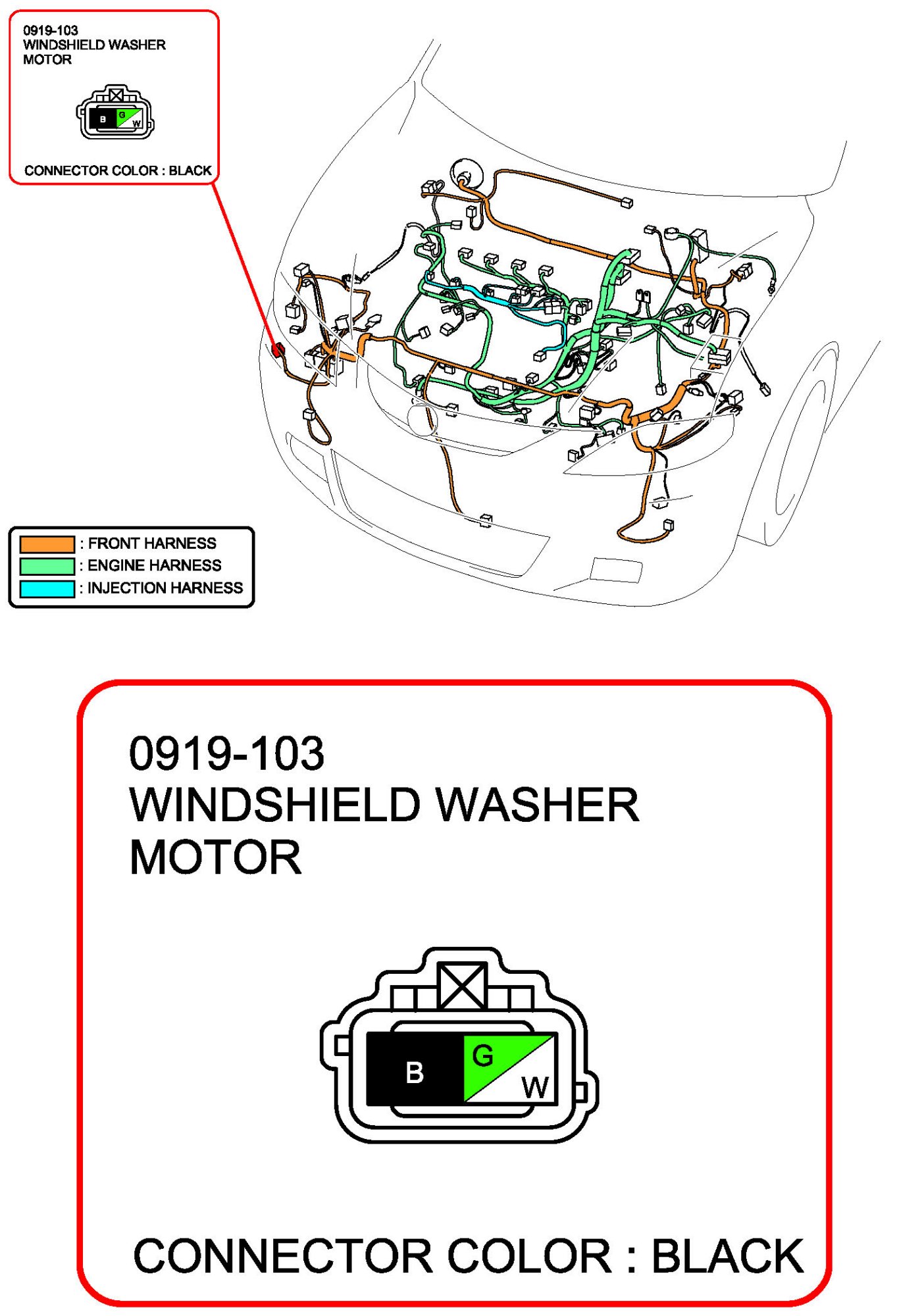 0919-103
WINDSHIELD WASHER
MOTOR

B G W

CONNECTOR COLOR : BLACK

: FRONT HARNESS
: ENGINE HARNESS
: INJECTION HARNESS

0919-103
WINDSHIELD WASHER
MOTOR

B G W

CONNECTOR COLOR : BLACK