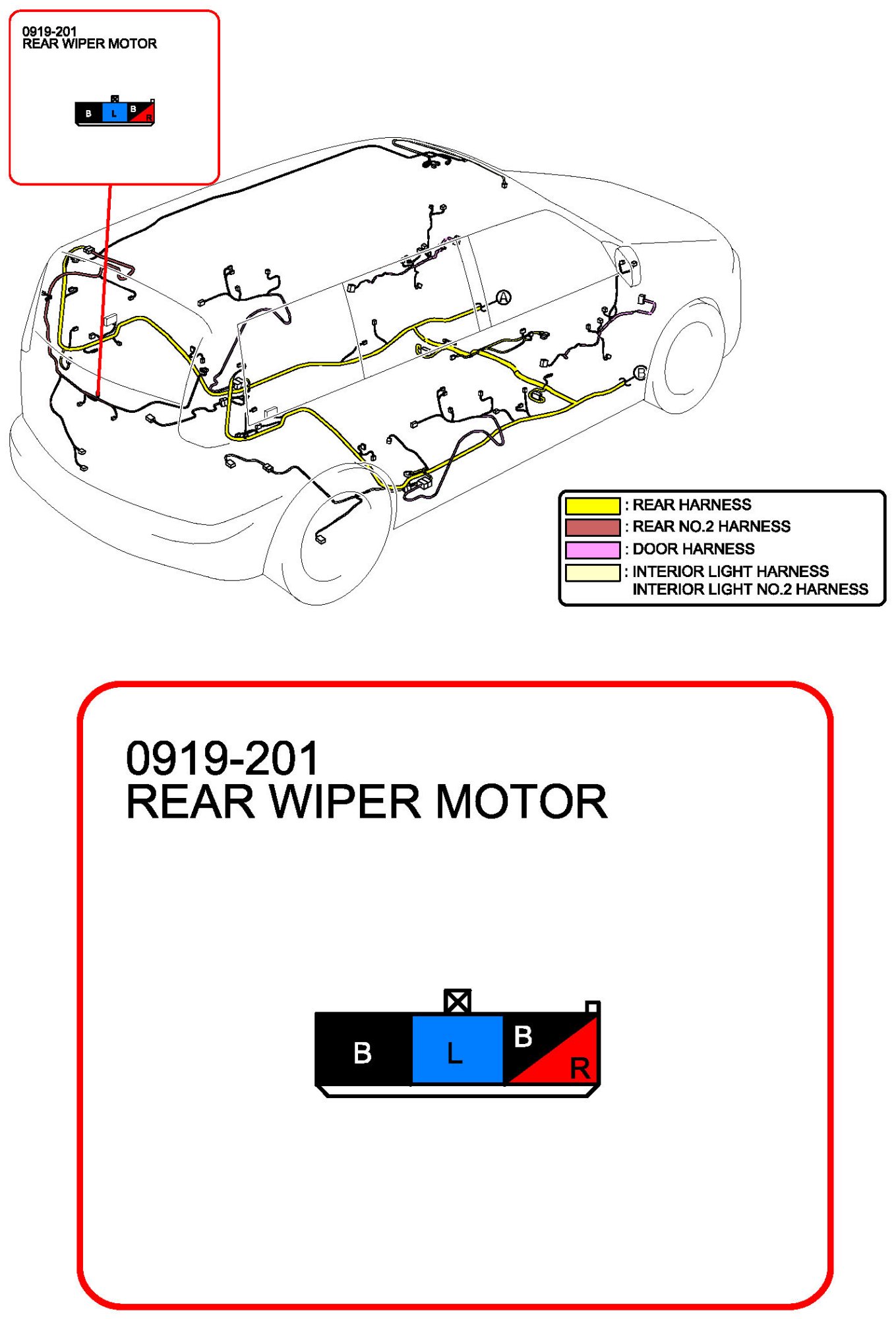 0919-201
REAR WIPER MOTOR

B L B R

A

B

: REAR HARNESS
: REAR NO.2 HARNESS
: DOOR HARNESS
: INTERIOR LIGHT HARNESS
INTERIOR LIGHT NO.2 HARNESS

0919-201
REAR WIPER MOTOR

B L B R