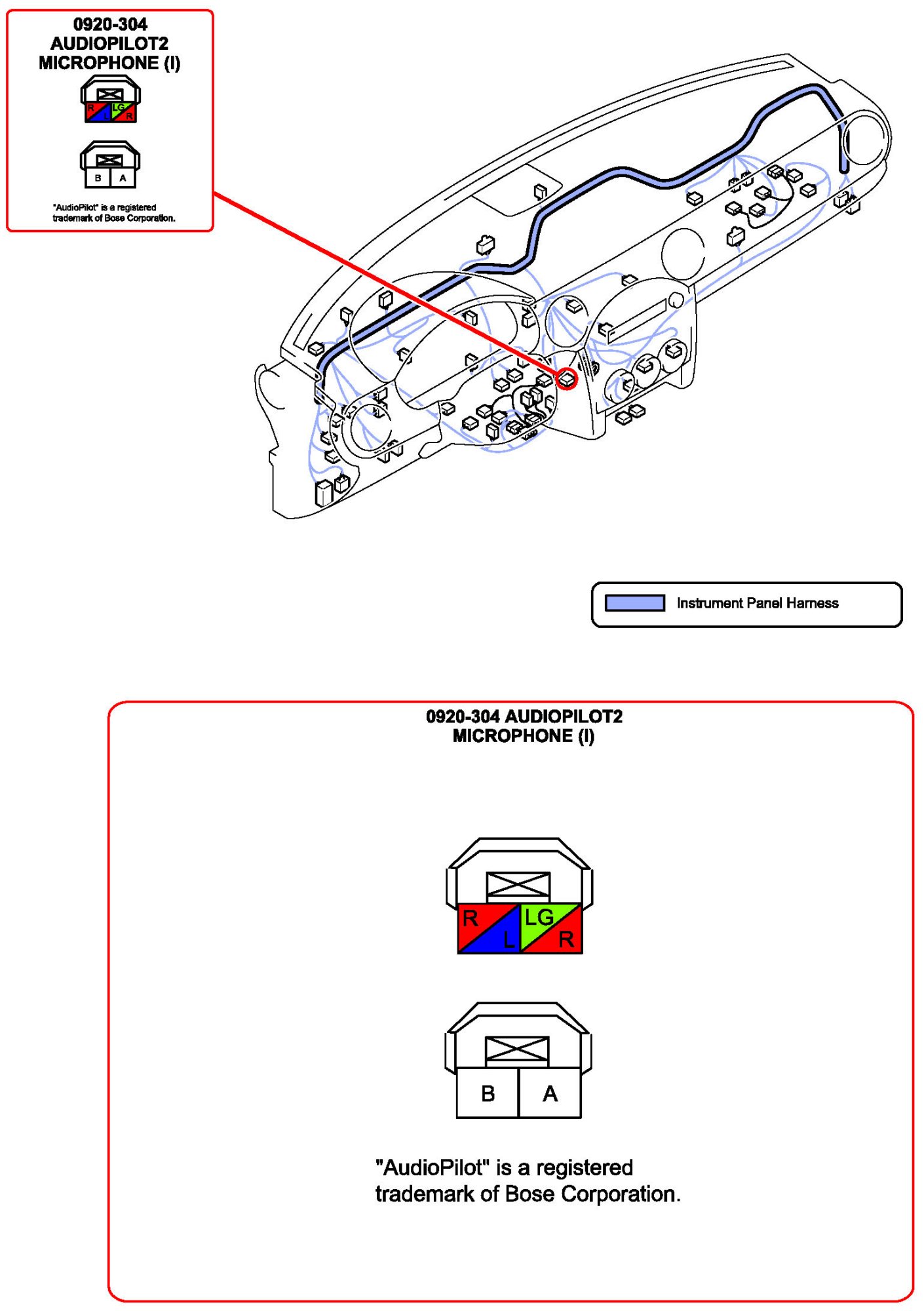 0920-304
AUDIOPILOT2
MICROPHONE (I)

R
L
LG
R

B
A

"AudioPilot" is a registered trademark of Bose Corporation.

Instrument Panel Harness

0920-304 AUDIOPILOT2
MICROPHONE (I)

R
L
LG
R

B
A

"AudioPilot" is a registered trademark of Bose Corporation.