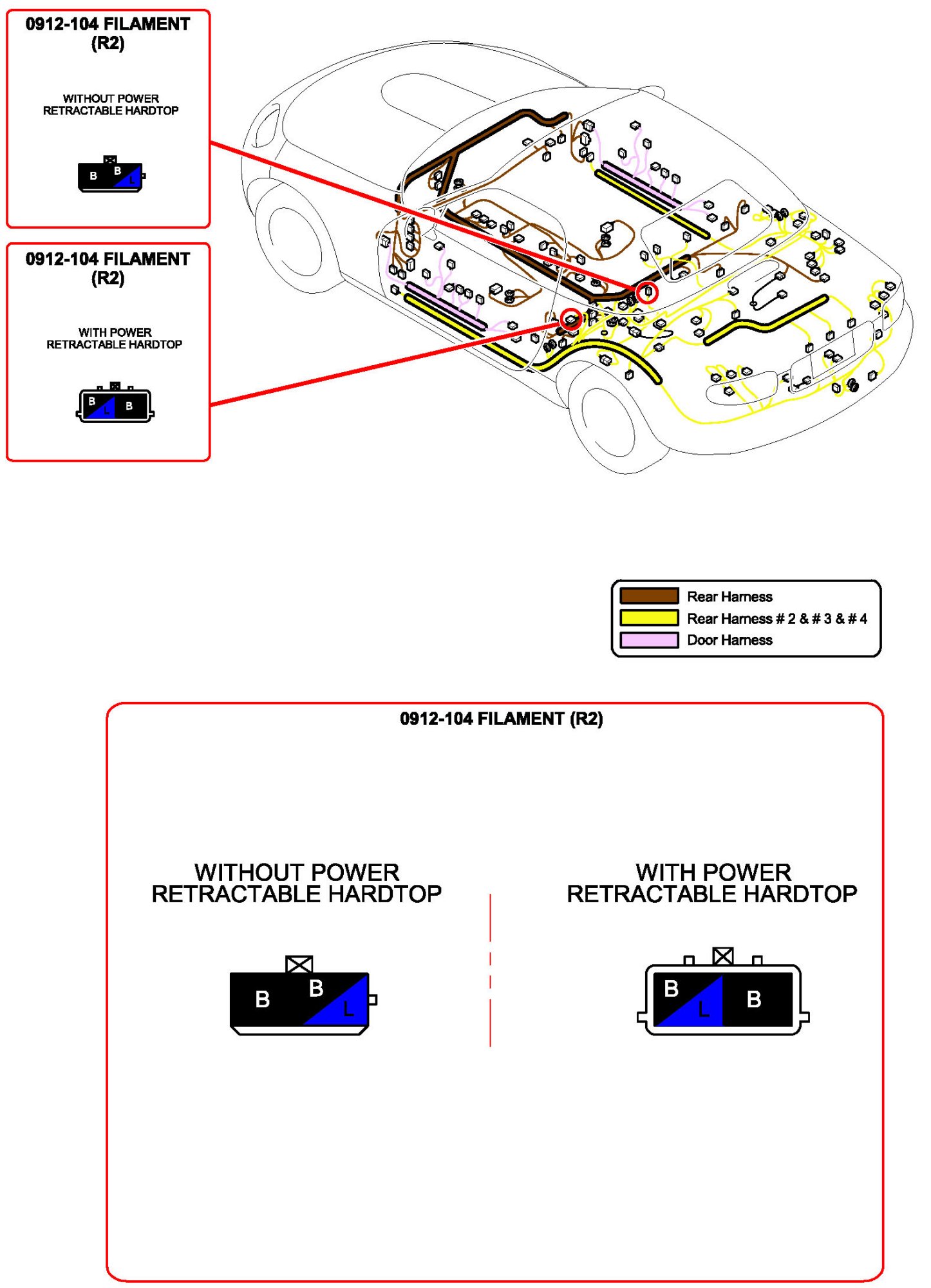 0912-104 FILAMENT (R2)

WITHOUT POWER RETRACTABLE HARDTOP

B B L

0912-104 FILAMENT (R2)

WITH POWER RETRACTABLE HARDTOP

B L B

Rear Harness
Rear Harness # 2 & # 3 & # 4
Door Harness

0912-104 FILAMENT (R2)

WITHOUT POWER RETRACTABLE HARDTOP

B B L

WITH POWER RETRACTABLE HARDTOP

B L B