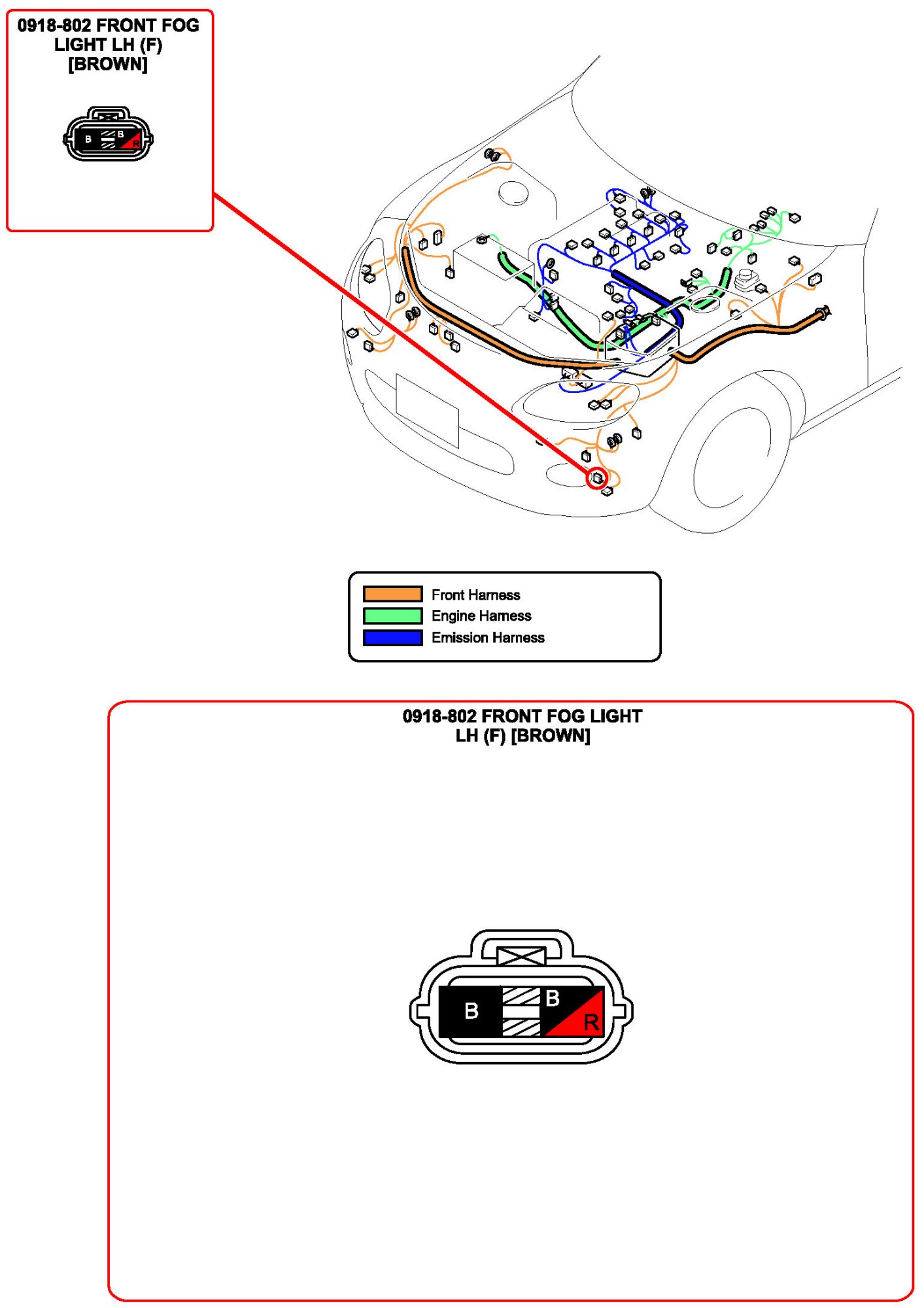 0918-802 FRONT FOG LIGHT LH (F) [BROWN]

B
B
R

Front Harness
Engine Harness
Emission Harness

0918-802 FRONT FOG LIGHT LH (F) [BROWN]

B
B
R