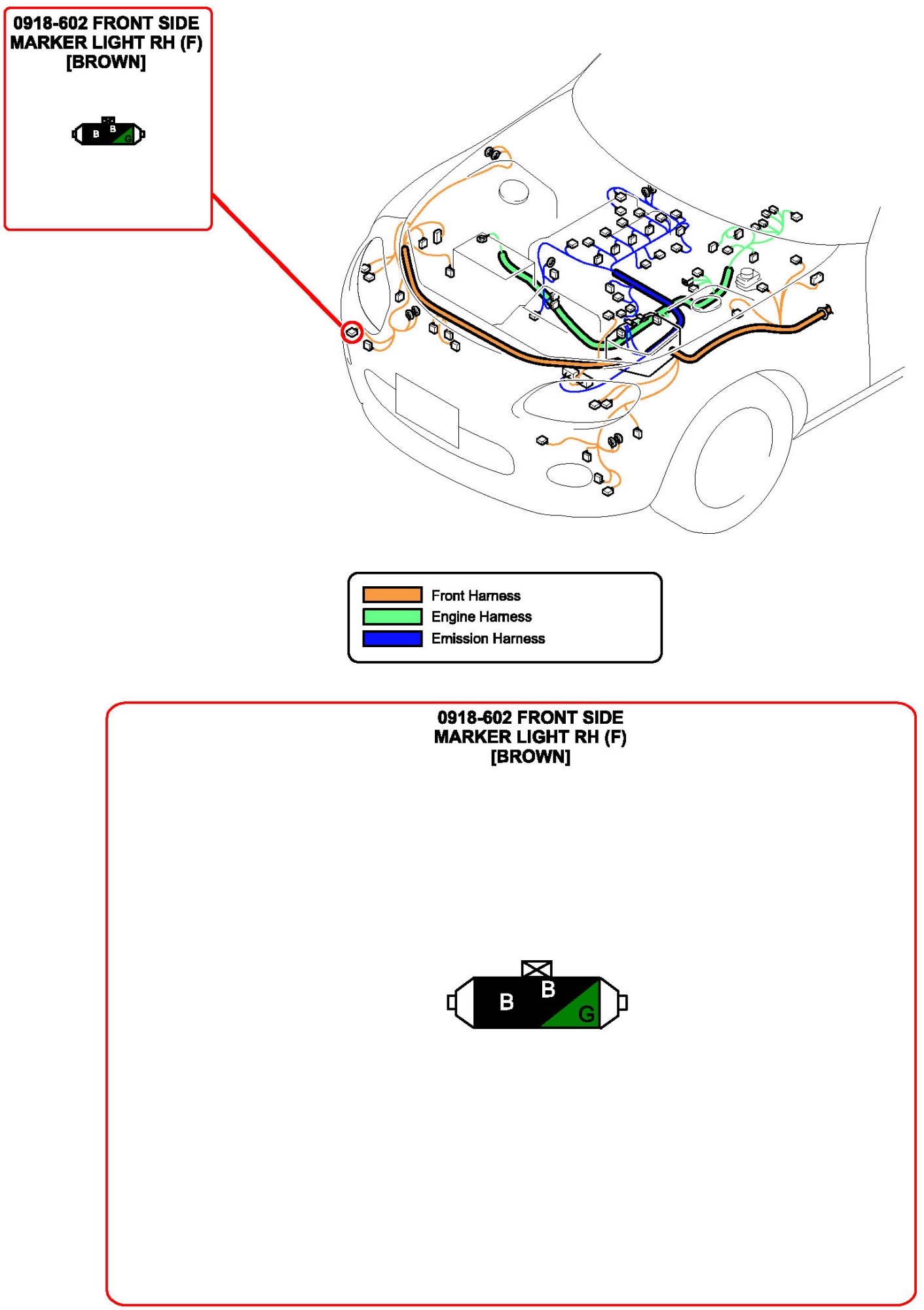 0918-602 FRONT SIDE MARKER LIGHT RH (F) [BROWN]

B B G

Front Harness
Engine Harness
Emission Harness

0918-602 FRONT SIDE MARKER LIGHT RH (F) [BROWN]

B B G