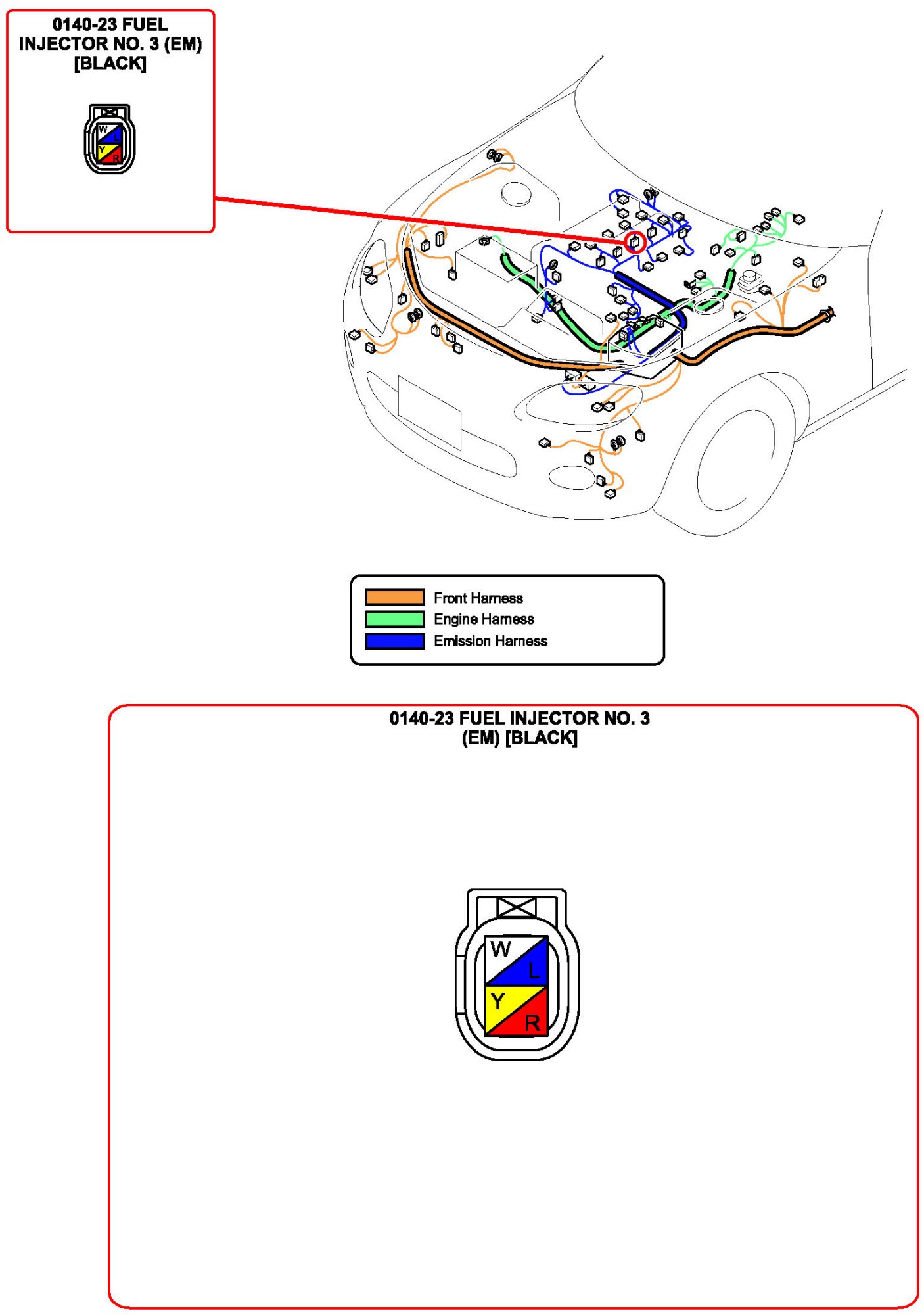 0140-23 FUEL INJECTOR NO. 3 (EM) [BLACK]

W
L
Y
R

Front Harness
Engine Harness
Emission Harness

0140-23 FUEL INJECTOR NO. 3 (EM) [BLACK]

W
L
Y
R