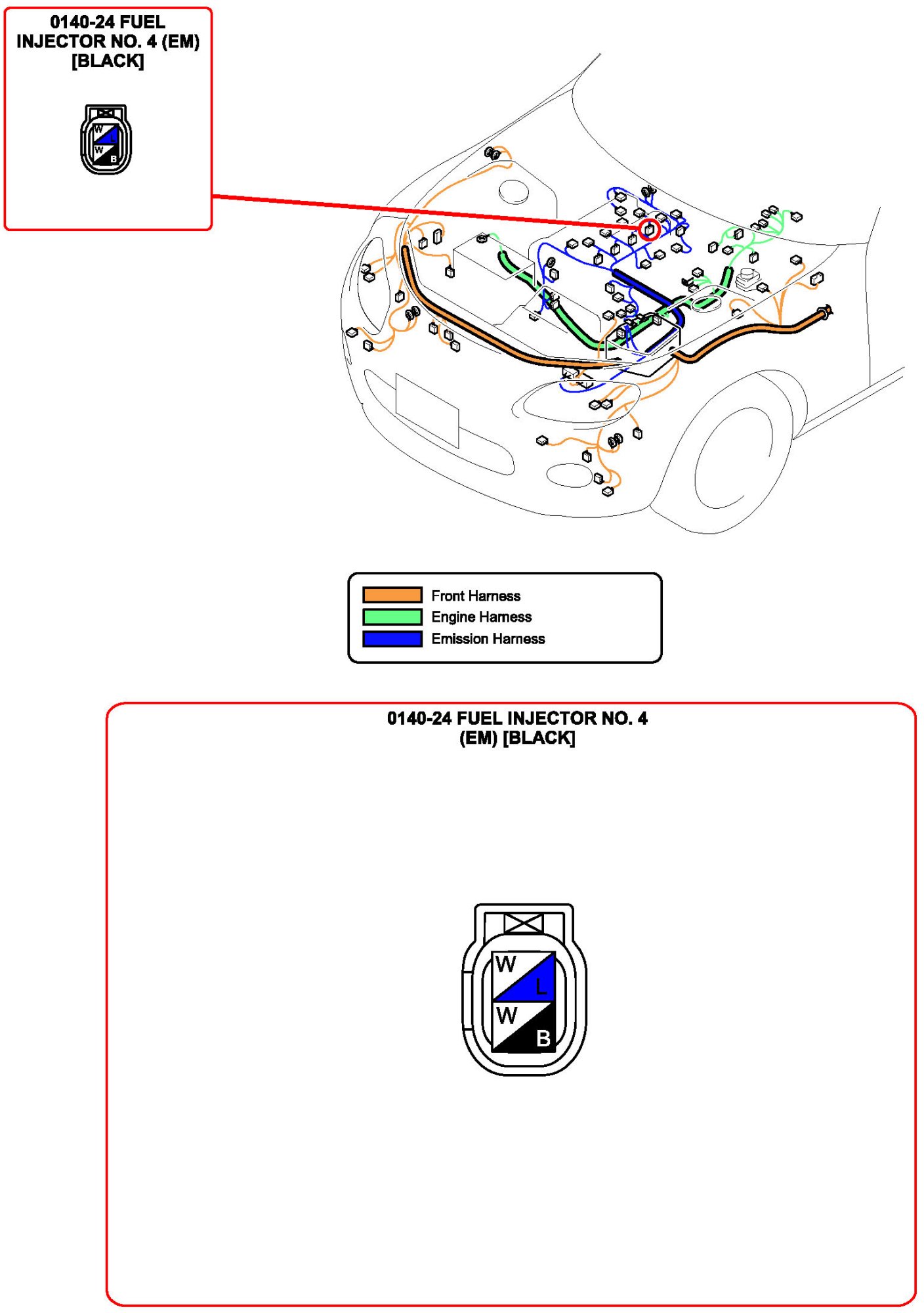 0140-24 FUEL INJECTOR NO. 4 (EM) [BLACK]

W
L
W
B

Front Harness
Engine Harness
Emission Harness

0140-24 FUEL INJECTOR NO. 4 (EM) [BLACK]

W
L
W
B