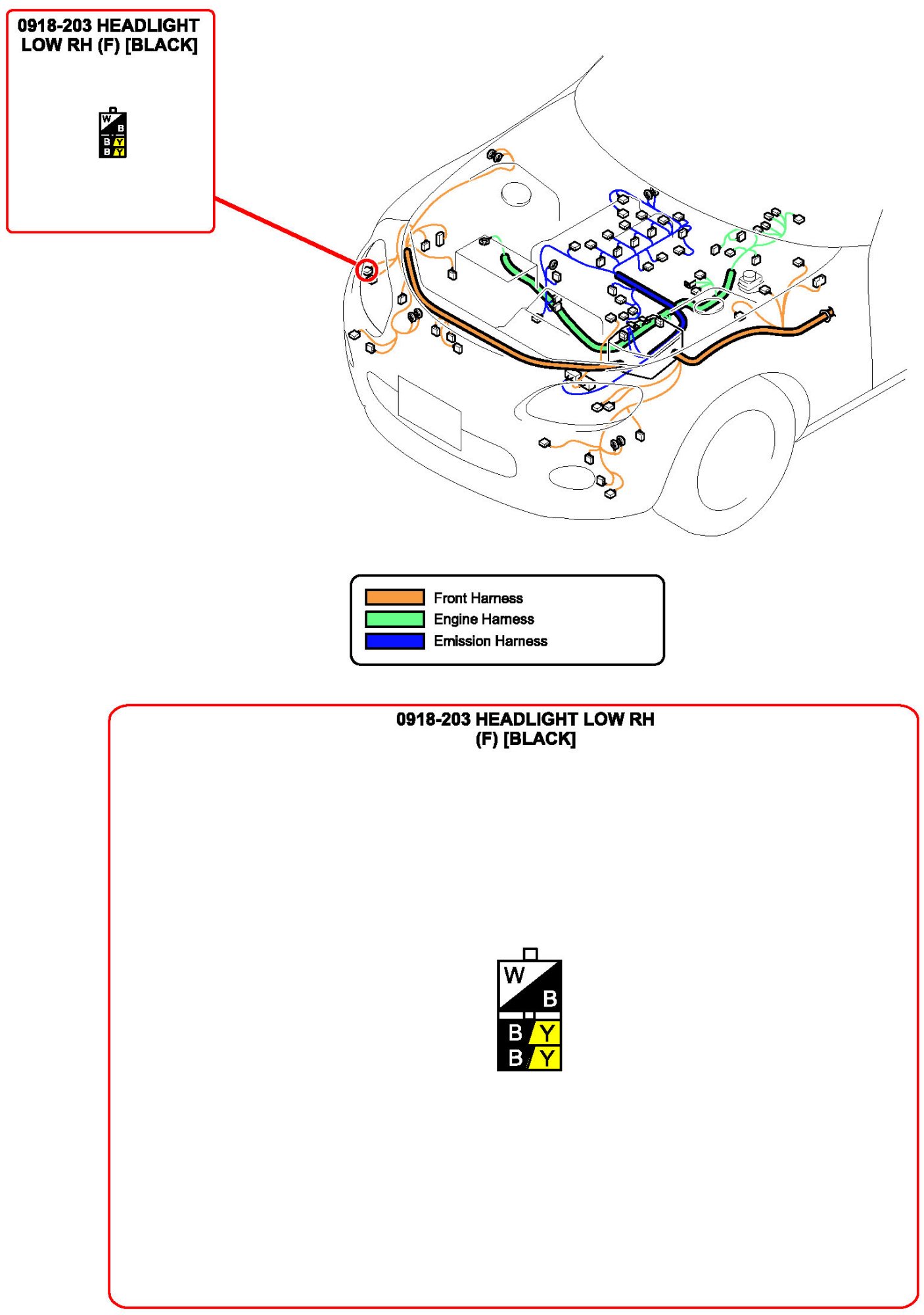 0918-203 HEADLIGHT LOW RH (F) [BLACK]

W
B
B Y
B Y

Front Harness
Engine Harness
Emission Harness

0918-203 HEADLIGHT LOW RH (F) [BLACK]

W
B
B Y
B Y