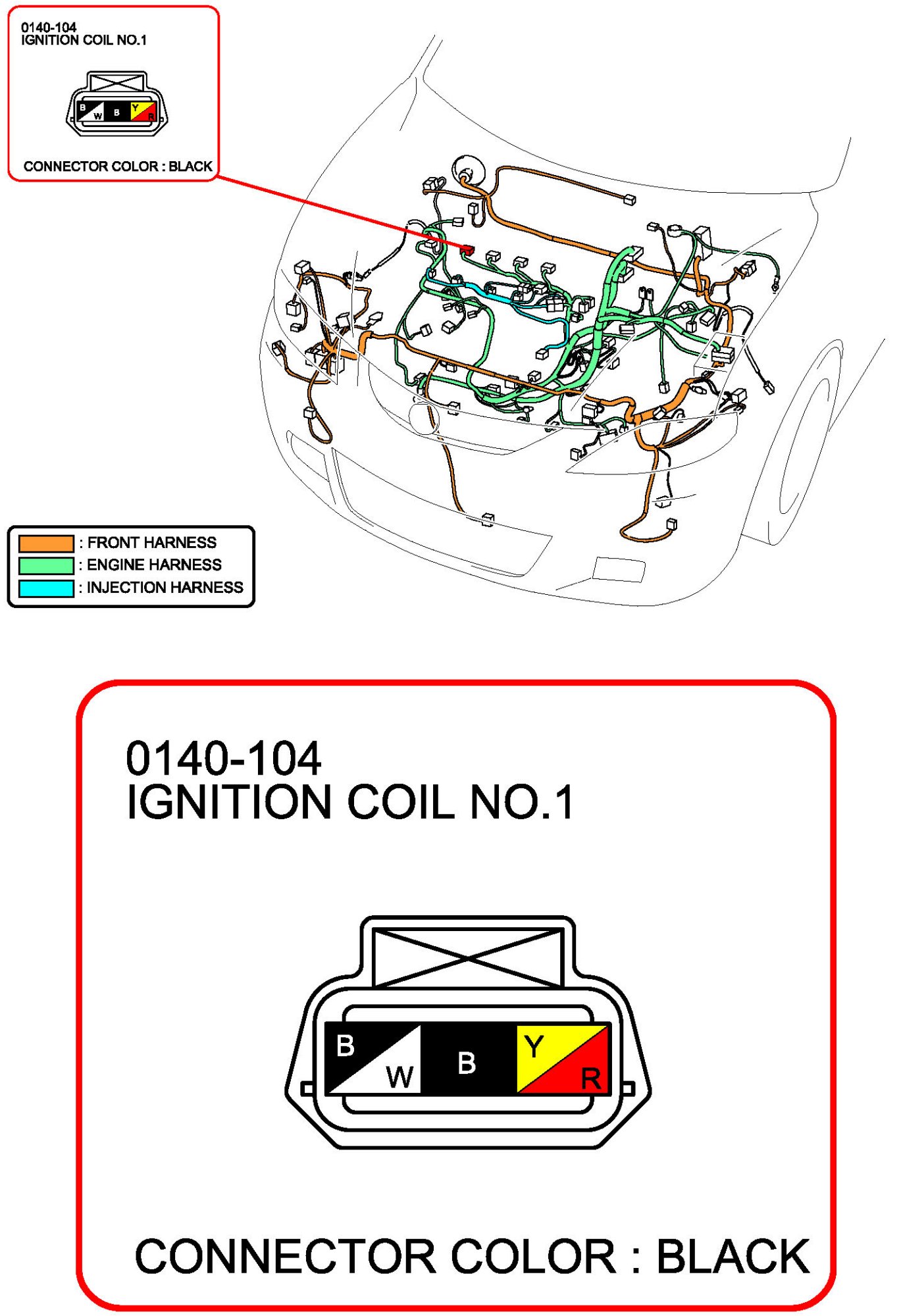 0140-104
IGNITION COIL NO.1

B W B Y R

CONNECTOR COLOR : BLACK

: FRONT HARNESS
: ENGINE HARNESS
: INJECTION HARNESS

0140-104
IGNITION COIL NO.1

B W B Y R

CONNECTOR COLOR : BLACK