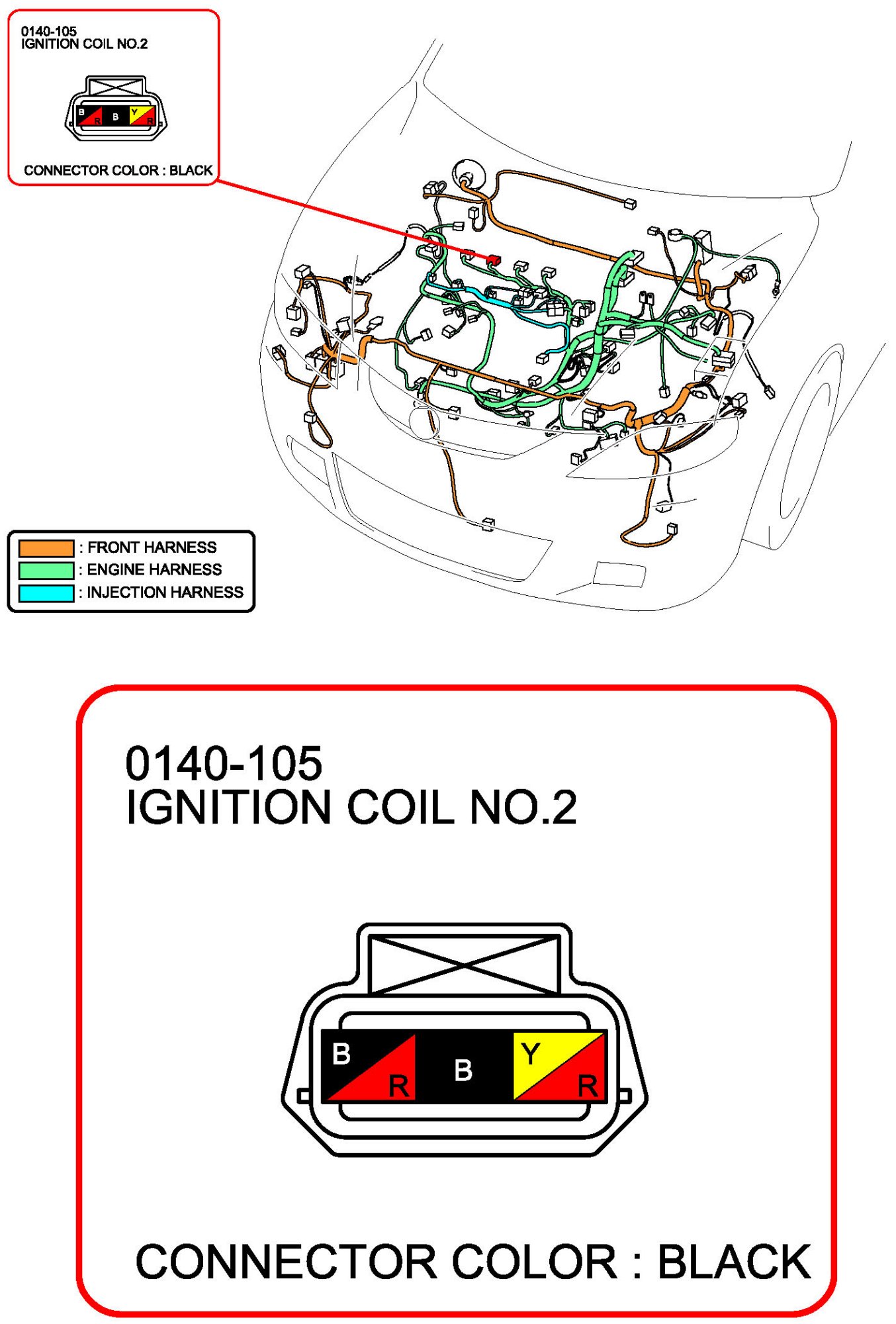 0140-105
IGNITION COIL NO.2

B R B Y R

CONNECTOR COLOR : BLACK

: FRONT HARNESS
: ENGINE HARNESS
: INJECTION HARNESS

0140-105
IGNITION COIL NO.2

B R B Y R

CONNECTOR COLOR : BLACK