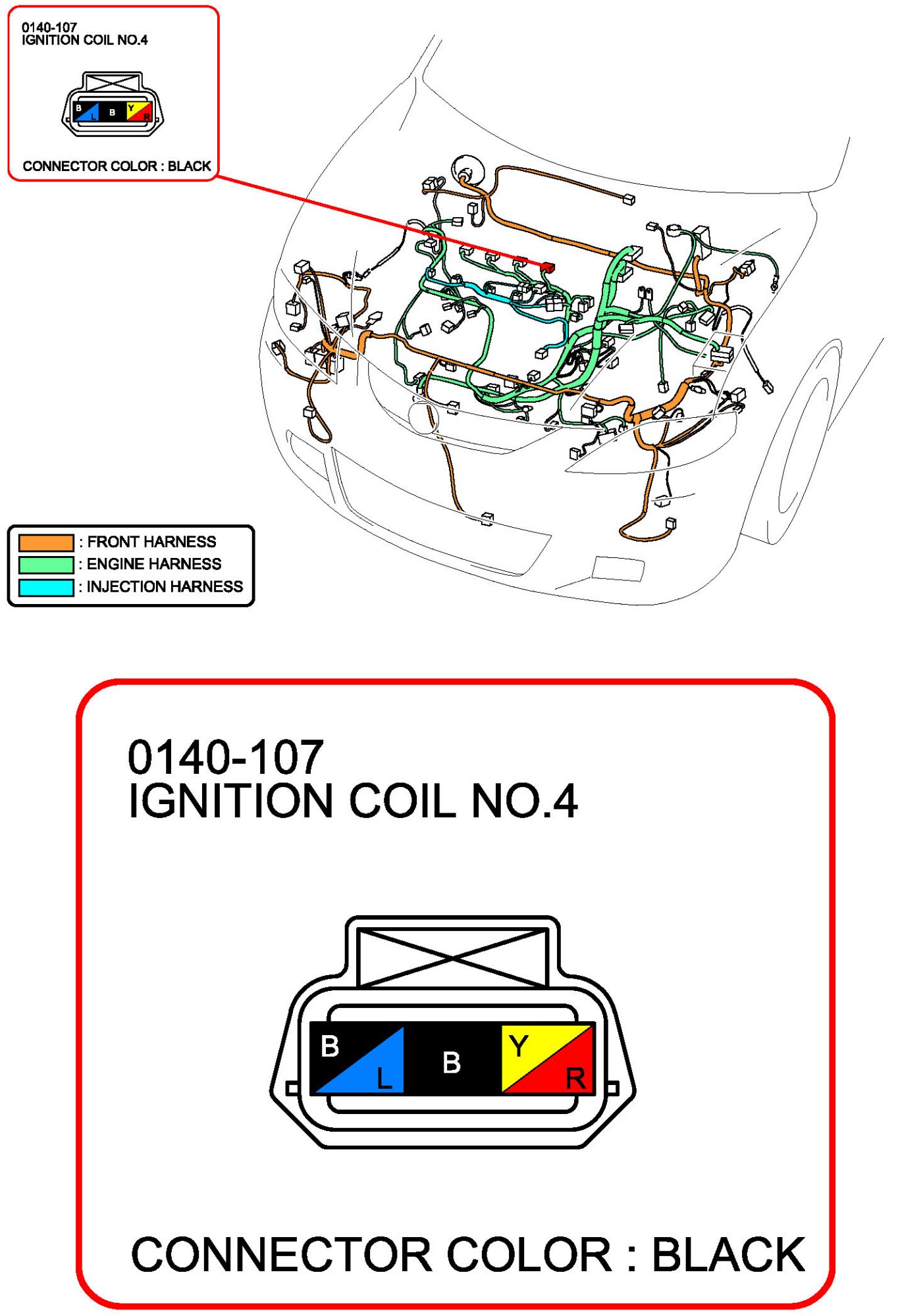 0140-107
IGNITION COIL NO.4

B L B Y R

CONNECTOR COLOR : BLACK

: FRONT HARNESS
: ENGINE HARNESS
: INJECTION HARNESS

0140-107
IGNITION COIL NO.4

B L B Y R

CONNECTOR COLOR : BLACK