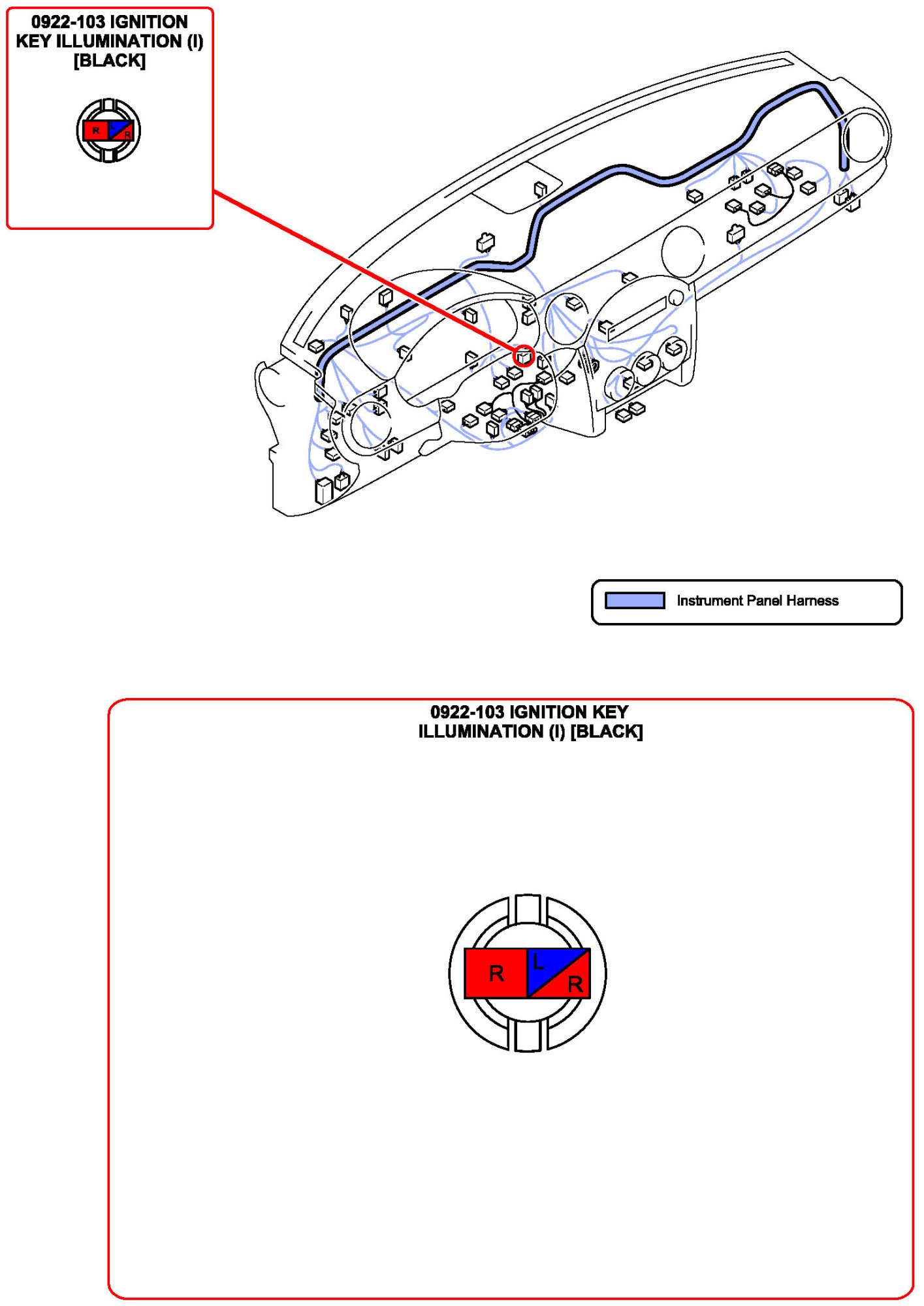 0922-103 IGNITION KEY ILLUMINATION (I) [BLACK]

R L R

Instrument Panel Harness

0922-103 IGNITION KEY ILLUMINATION (I) [BLACK]

R L R