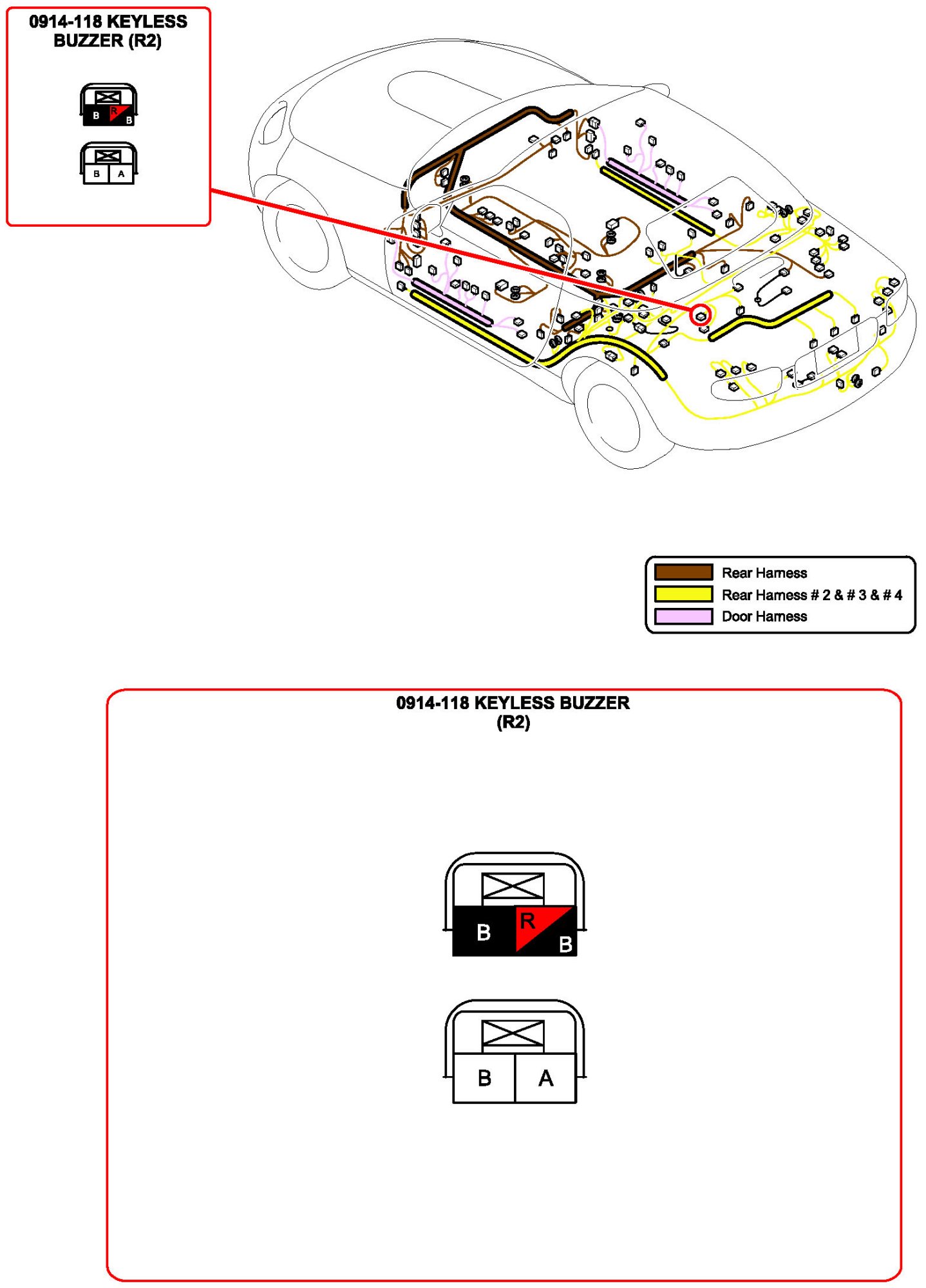 0914-118 KEYLESS BUZZER (R2)

B R B

B A

Rear Harness
Rear Harness # 2 & # 3 & # 4
Door Harness

0914-118 KEYLESS BUZZER (R2)

B R B

B A