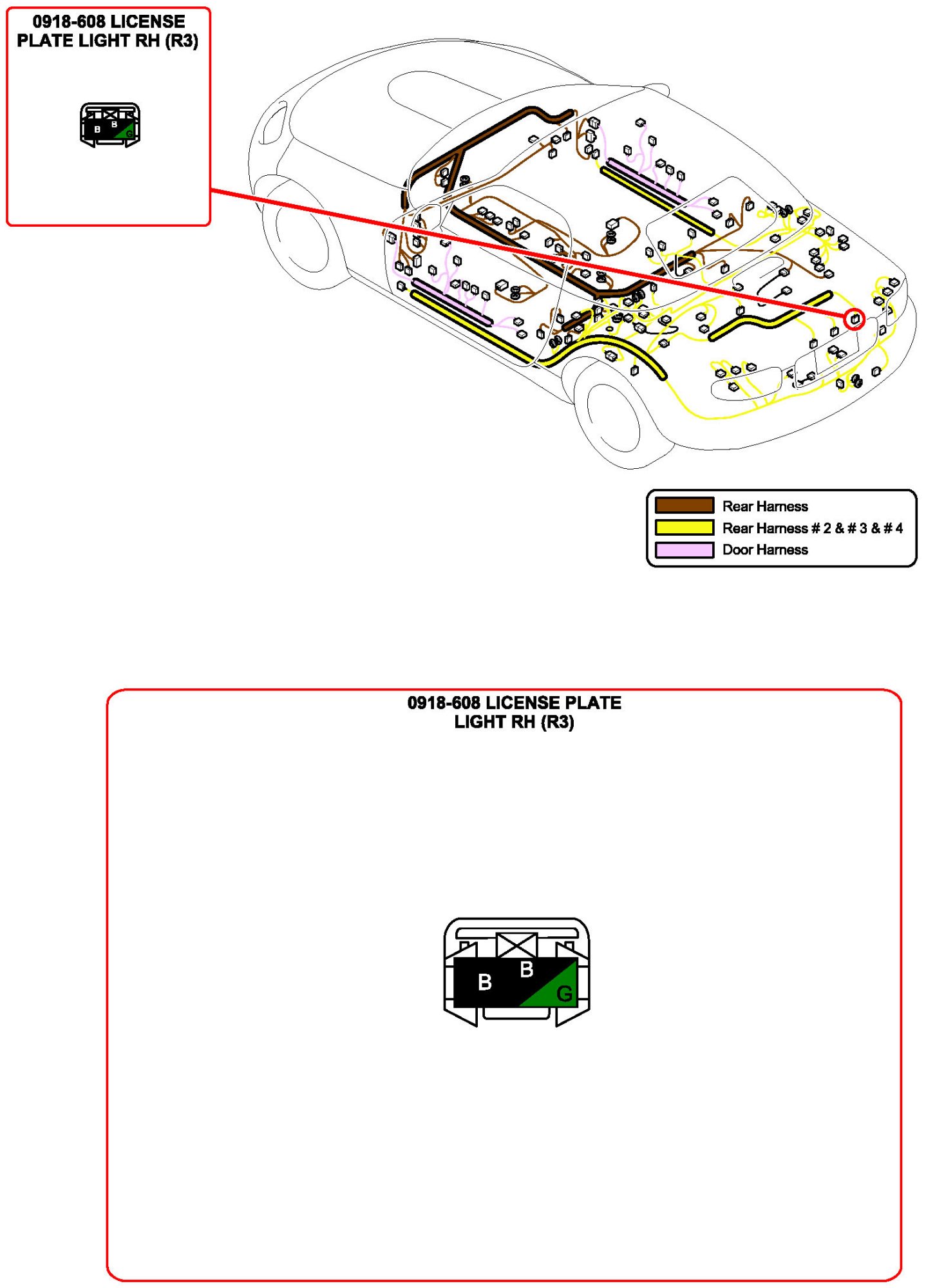 0918-608 LICENSE PLATE LIGHT RH (R3)

B B G

Rear Harness
Rear Harness # 2 & # 3 & # 4
Door Harness

0918-608 LICENSE PLATE LIGHT RH (R3)

B B G