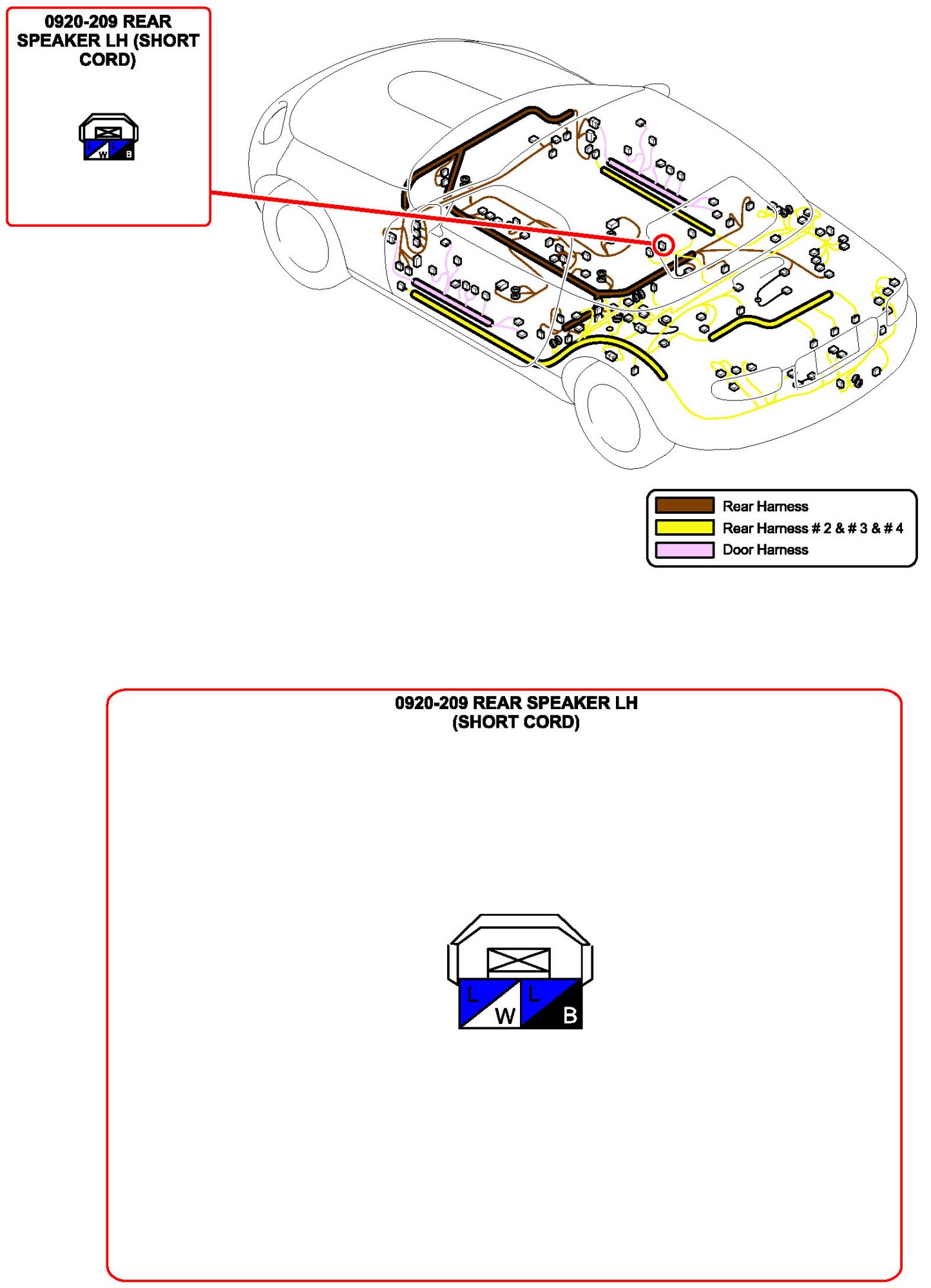 0920-209 REAR SPEAKER LH (SHORT CORD)

L W L B

Rear Harness
Rear Harness # 2 & # 3 & # 4
Door Harness

0920-209 REAR SPEAKER LH (SHORT CORD)

L W L B