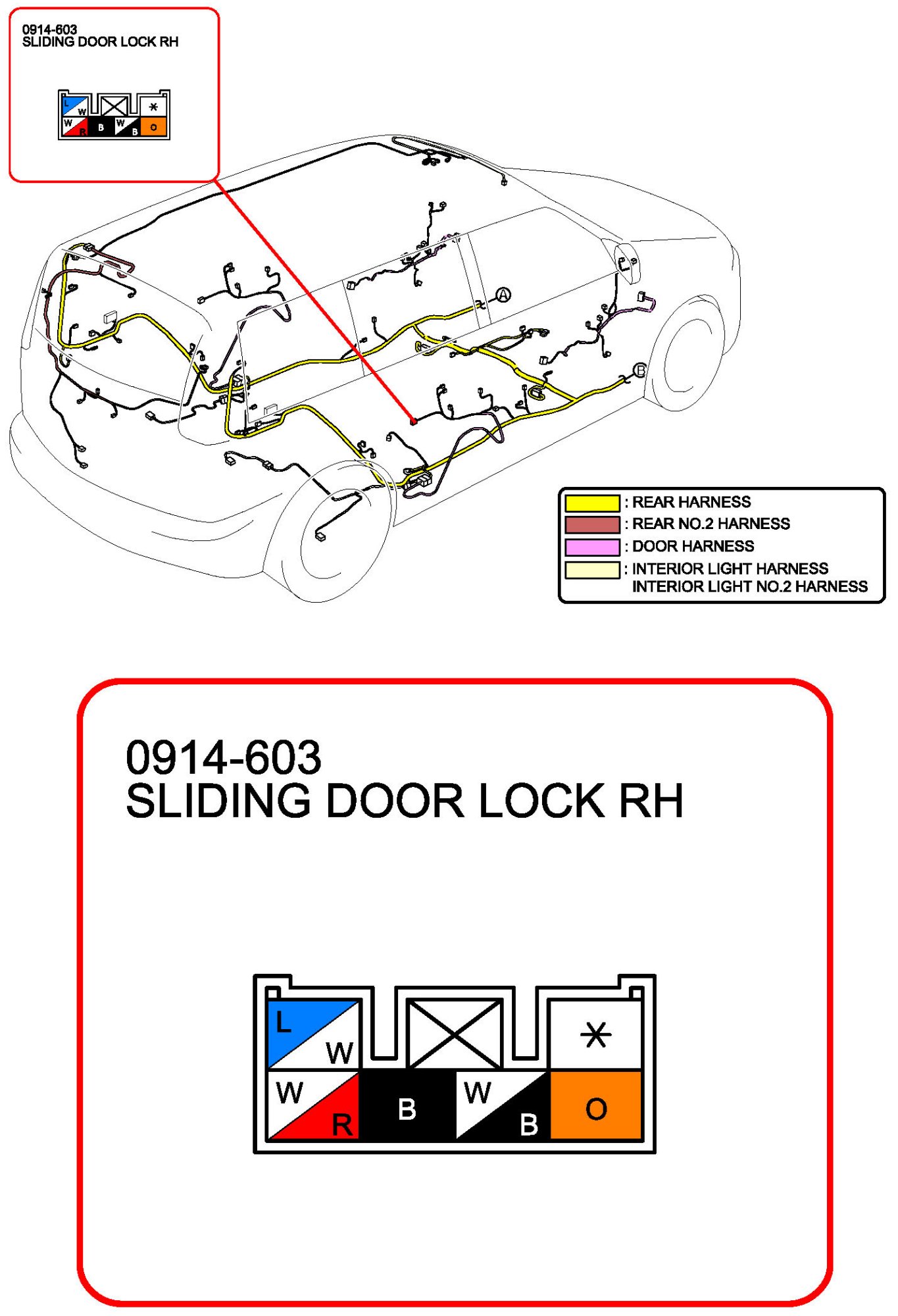 0914-603
SLIDING DOOR LOCK RH

L
W
*
W
R
B
W
B
O

A

B

: REAR HARNESS
: REAR NO.2 HARNESS
: DOOR HARNESS
: INTERIOR LIGHT HARNESS
INTERIOR LIGHT NO.2 HARNESS

0914-603
SLIDING DOOR LOCK RH

L
W
*
W
R
B
W
B
O