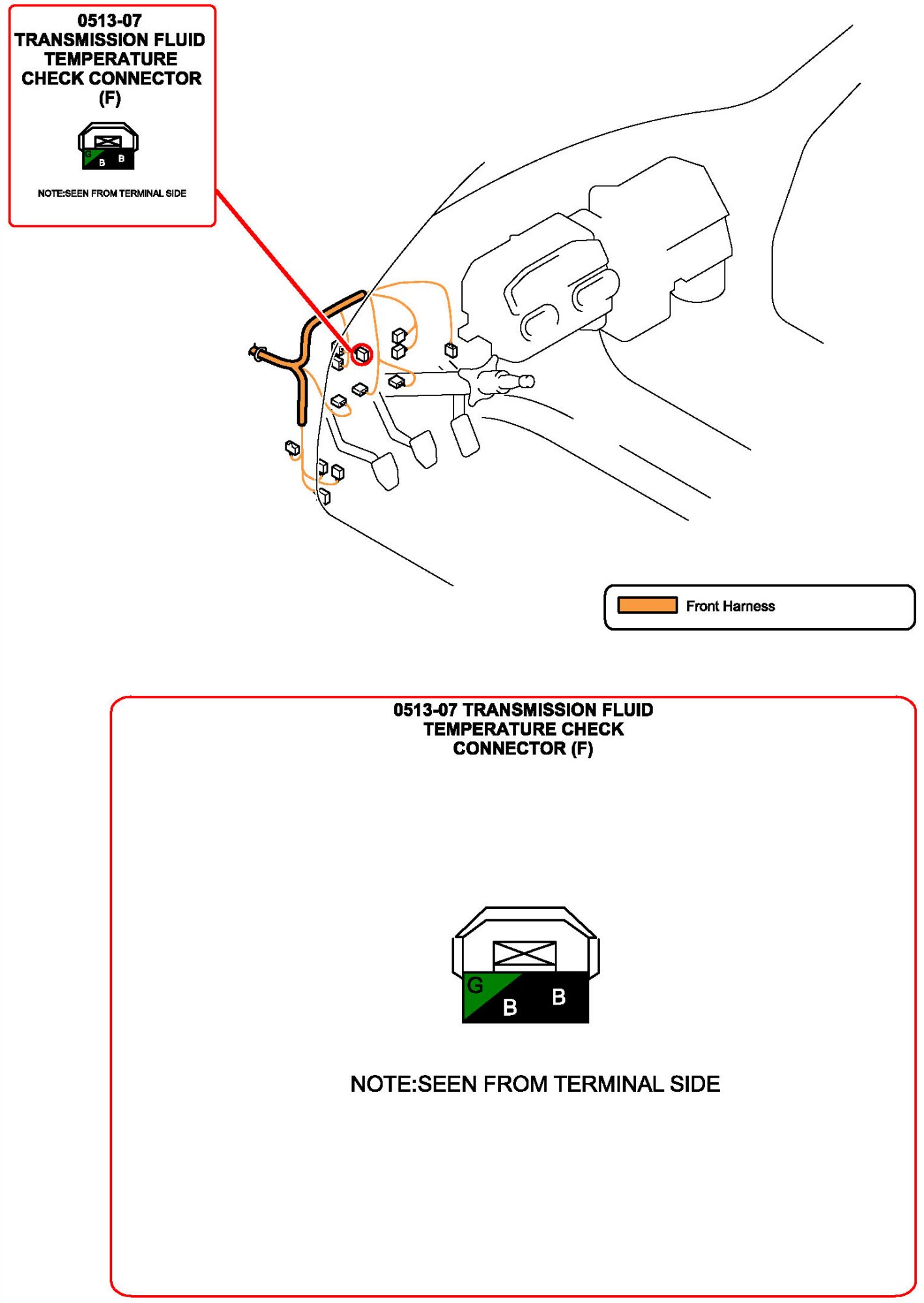 0513-07
TRANSMISSION FLUID
TEMPERATURE
CHECK CONNECTOR
(F)

G
B B

NOTE:SEEN FROM TERMINAL SIDE

Front Harness

0513-07 TRANSMISSION FLUID
TEMPERATURE CHECK
CONNECTOR (F)

G
B B

NOTE:SEEN FROM TERMINAL SIDE