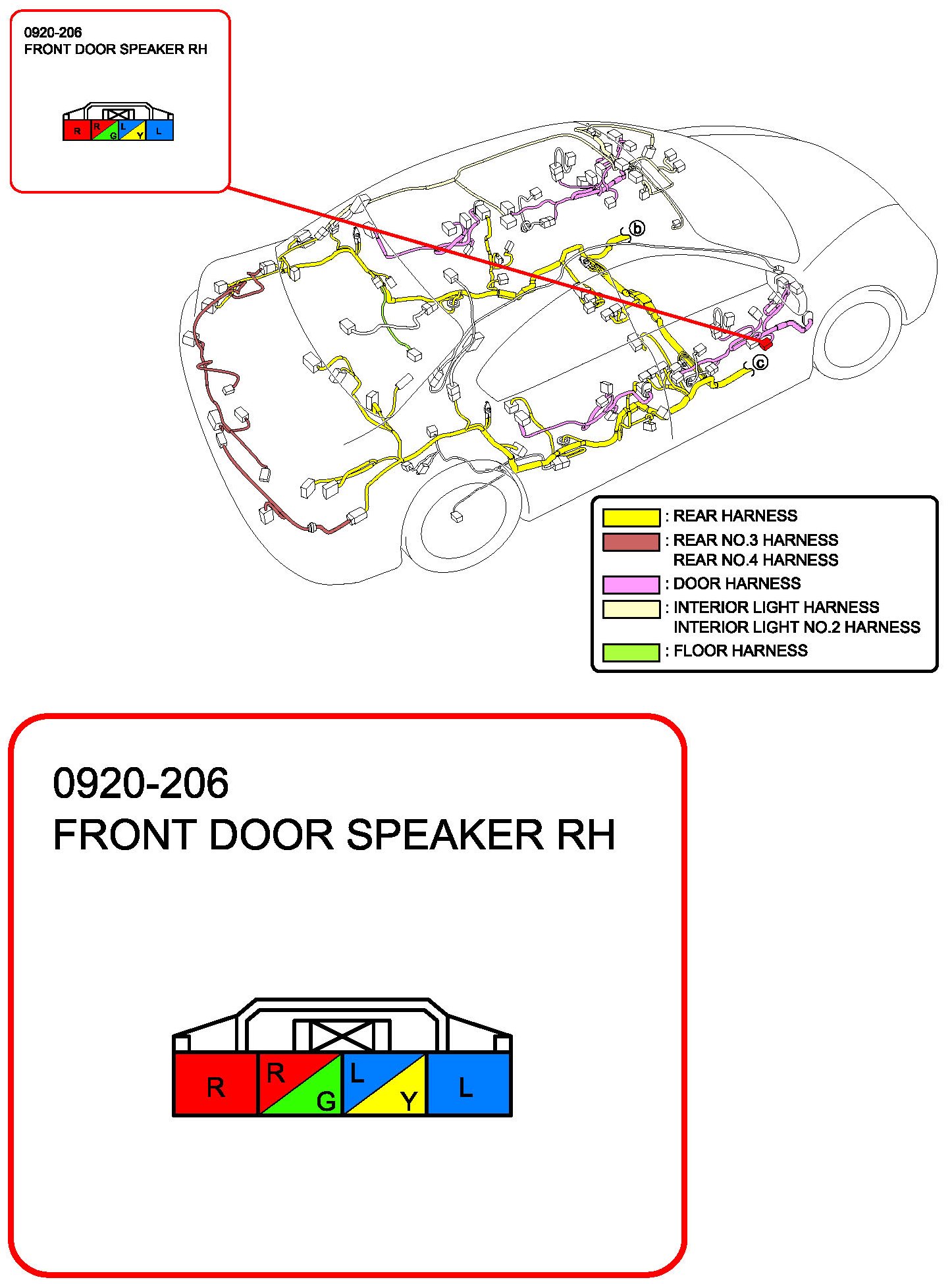 0920-206
FRONT DOOR SPEAKER RH

R R G L Y L

b

c

: REAR HARNESS
: REAR NO.3 HARNESS
REAR NO.4 HARNESS
: DOOR HARNESS
: INTERIOR LIGHT HARNESS
INTERIOR LIGHT NO.2 HARNESS
: FLOOR HARNESS

0920-206
FRONT DOOR SPEAKER RH

R R G L Y L