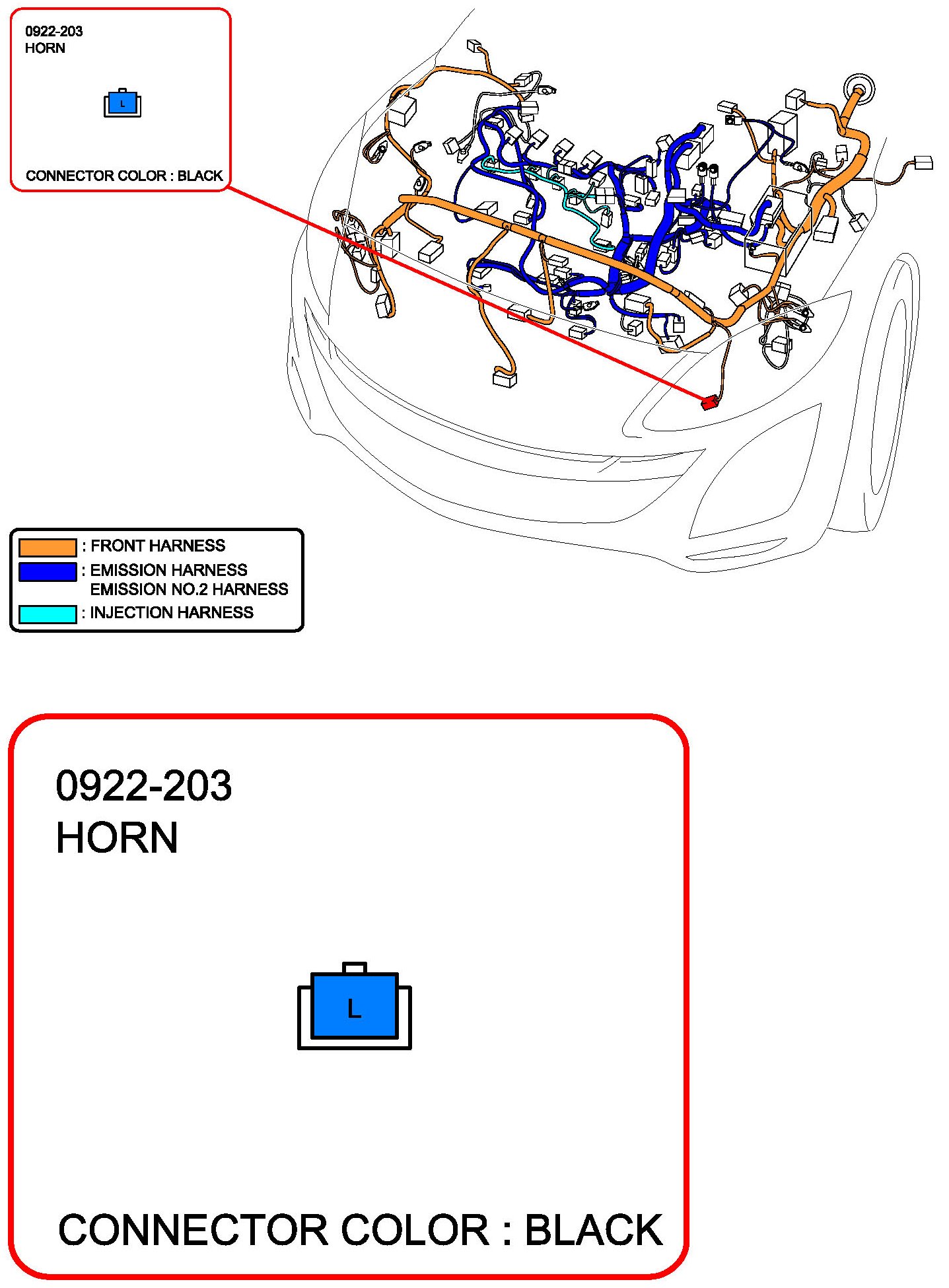 0922-203
HORN

L

CONNECTOR COLOR : BLACK

: FRONT HARNESS
: EMISSION HARNESS
EMISSION NO.2 HARNESS
: INJECTION HARNESS

0922-203
HORN

L

CONNECTOR COLOR : BLACK