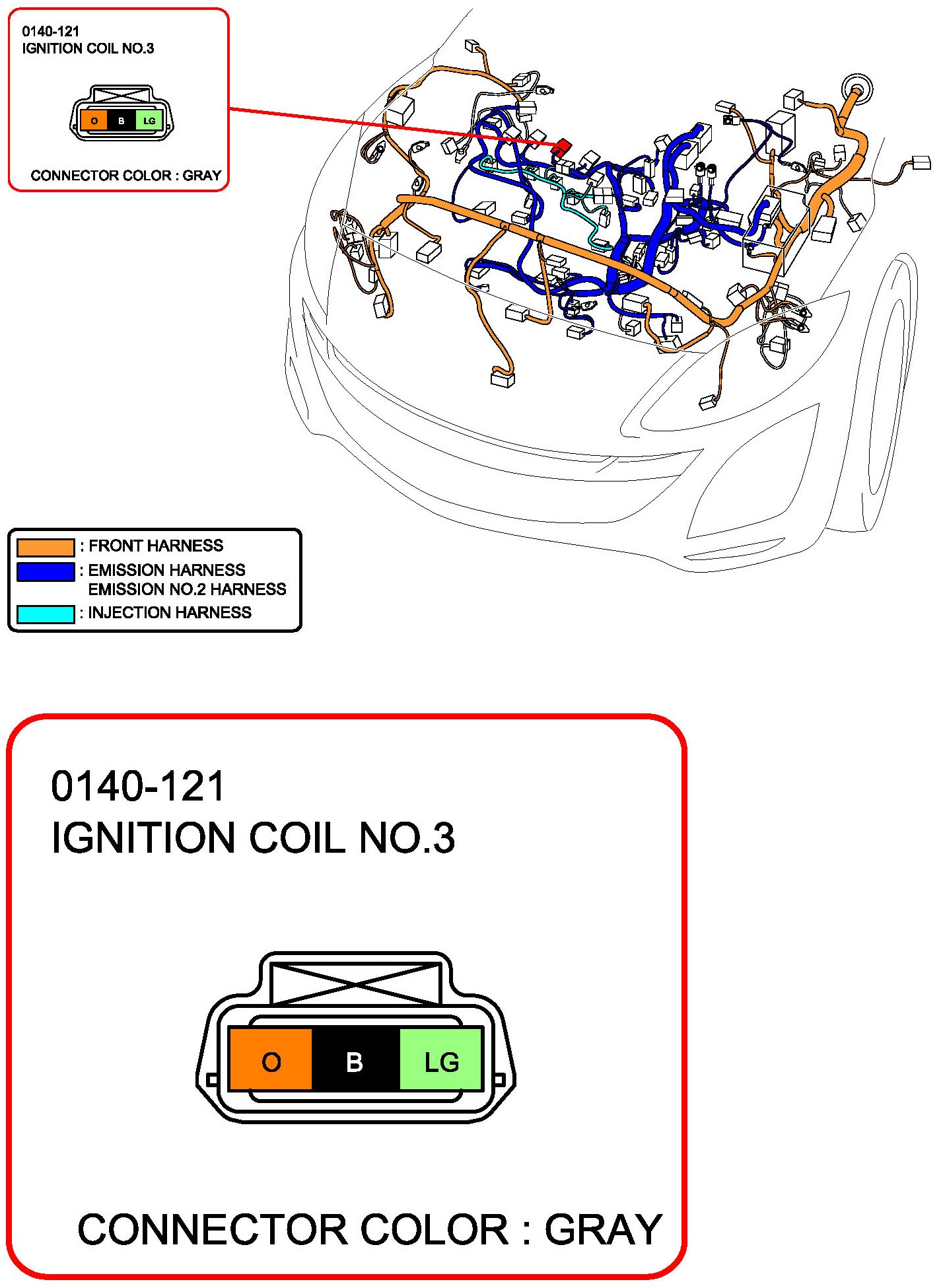 0140-121
IGNITION COIL NO.3

O B LG

CONNECTOR COLOR : GRAY

: FRONT HARNESS
: EMISSION HARNESS
EMISSION NO.2 HARNESS
: INJECTION HARNESS

0140-121
IGNITION COIL NO.3

O B LG

CONNECTOR COLOR : GRAY