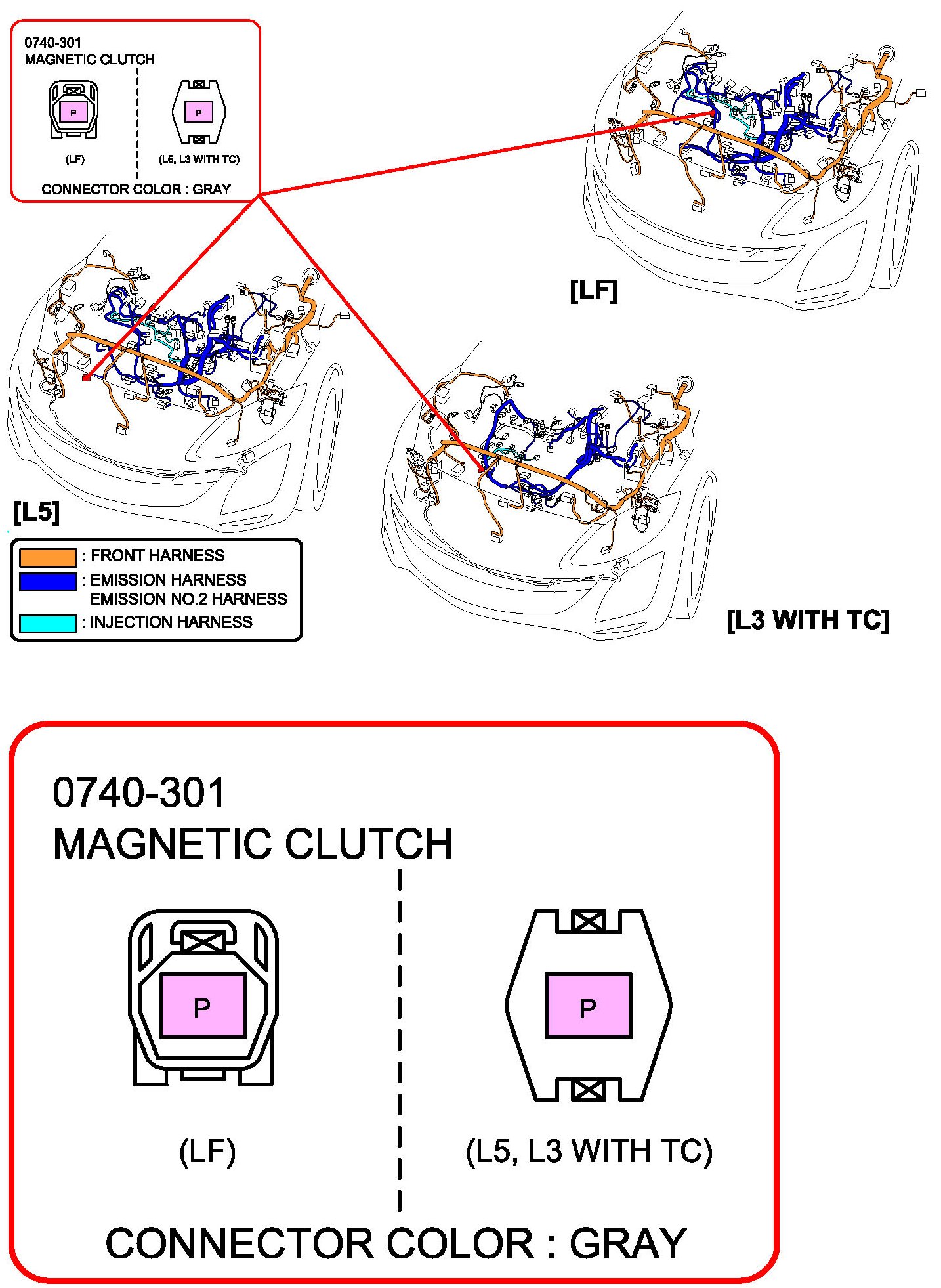 0740-301
MAGNETIC CLUTCH

P

P

(LF)

(L5, L3 WITH TC)

CONNECTOR COLOR : GRAY

[LF]

[L5]

[L3 WITH TC]

: FRONT HARNESS
: EMISSION HARNESS
EMISSION NO.2 HARNESS
: INJECTION HARNESS

0740-301
MAGNETIC CLUTCH

P

P

(LF)

(L5, L3 WITH TC)

CONNECTOR COLOR : GRAY