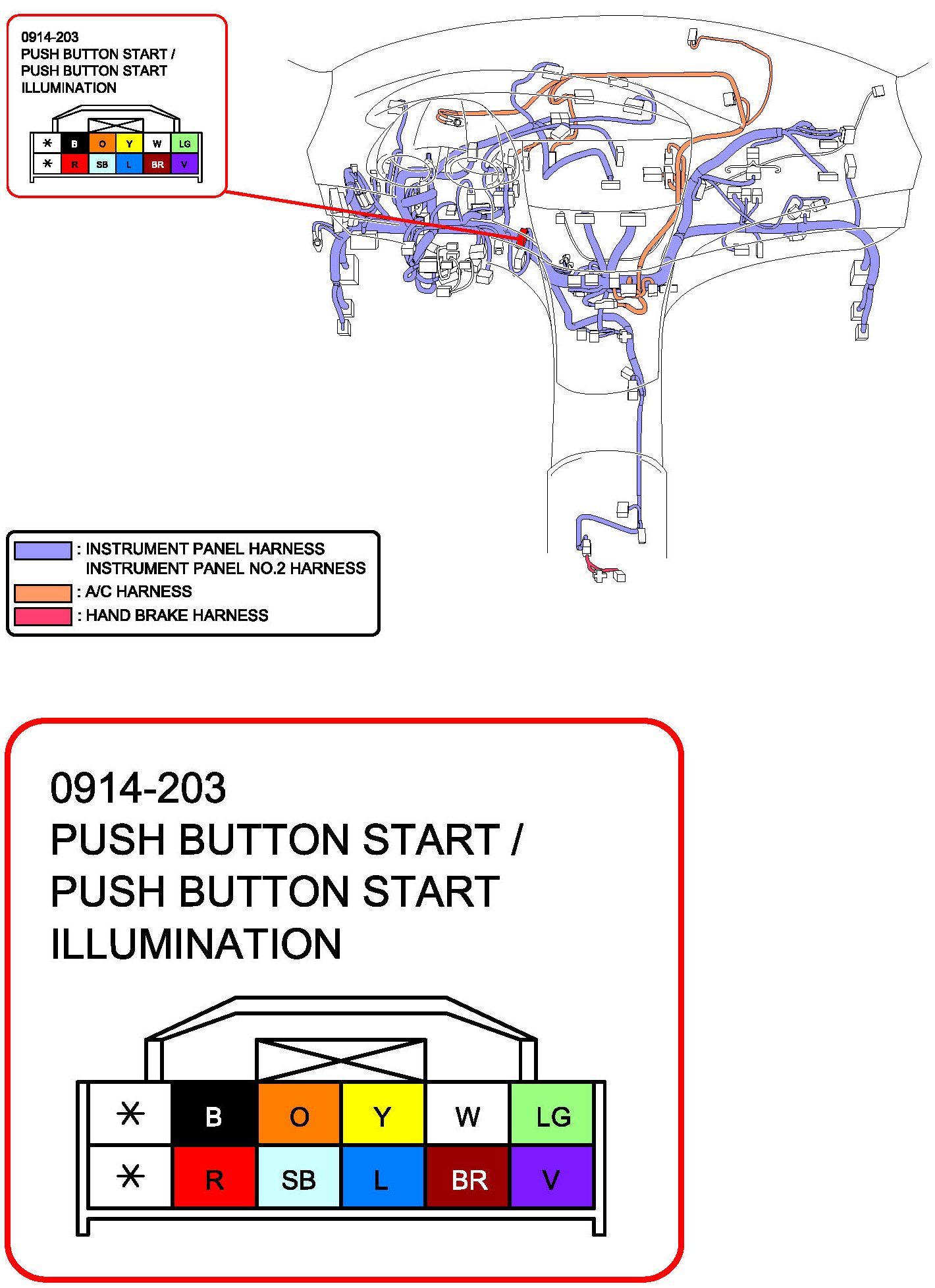 0914-203
PUSH BUTTON START /
PUSH BUTTON START
ILLUMINATION

| * | B | O | Y | W | LG |
|---|---|---|---|---|---|
| * | R | SB | L | BR | V |

: INSTRUMENT PANEL HARNESS
INSTRUMENT PANEL NO.2 HARNESS
: A/C HARNESS
: HAND BRAKE HARNESS

0914-203
PUSH BUTTON START /
PUSH BUTTON START
ILLUMINATION

| * | B | O | Y | W | LG |
|---|---|---|---|---|---|
| * | R | SB | L | BR | V |