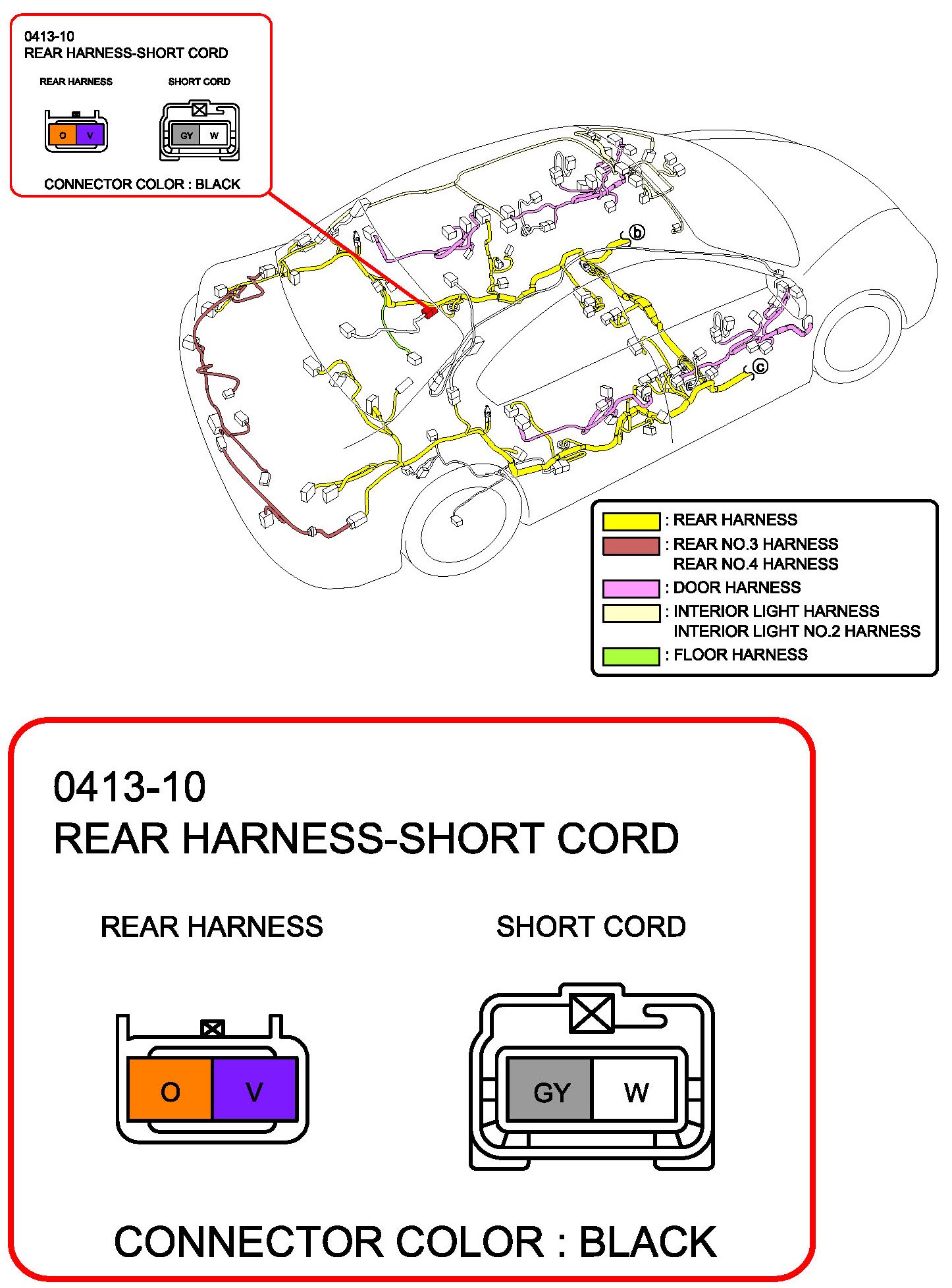 0413-10
REAR HARNESS-SHORT CORD

REAR HARNESS

SHORT CORD

O V

GY W

CONNECTOR COLOR : BLACK

b

c

: REAR HARNESS
: REAR NO.3 HARNESS
REAR NO.4 HARNESS
: DOOR HARNESS
: INTERIOR LIGHT HARNESS
INTERIOR LIGHT NO.2 HARNESS
: FLOOR HARNESS

0413-10
REAR HARNESS-SHORT CORD

REAR HARNESS

SHORT CORD

O V

GY W

CONNECTOR COLOR : BLACK