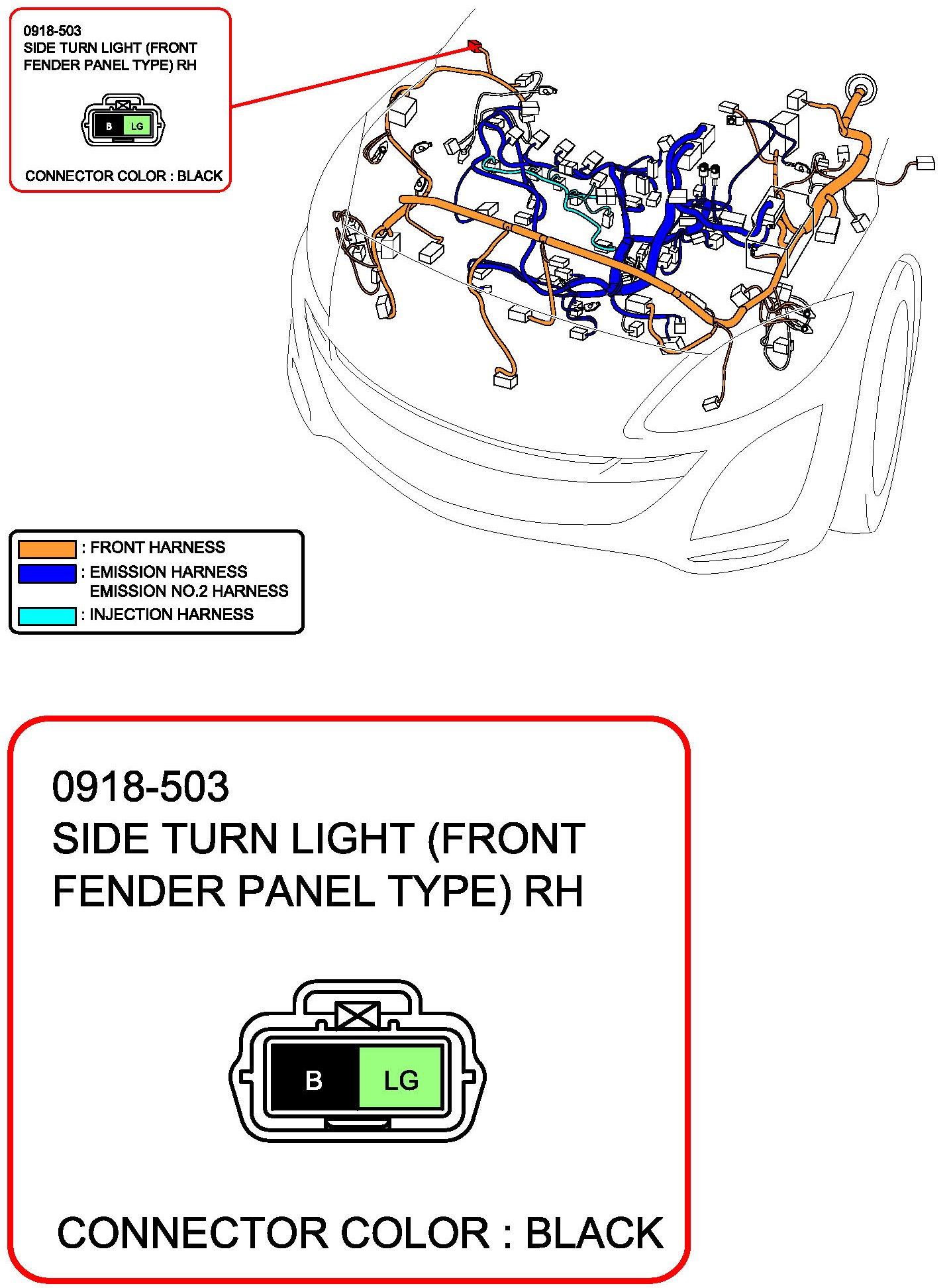 0918-503
SIDE TURN LIGHT (FRONT FENDER PANEL TYPE) RH

B LG

CONNECTOR COLOR : BLACK

: FRONT HARNESS
: EMISSION HARNESS
EMISSION NO.2 HARNESS
: INJECTION HARNESS

0918-503
SIDE TURN LIGHT (FRONT FENDER PANEL TYPE) RH

B LG

CONNECTOR COLOR : BLACK