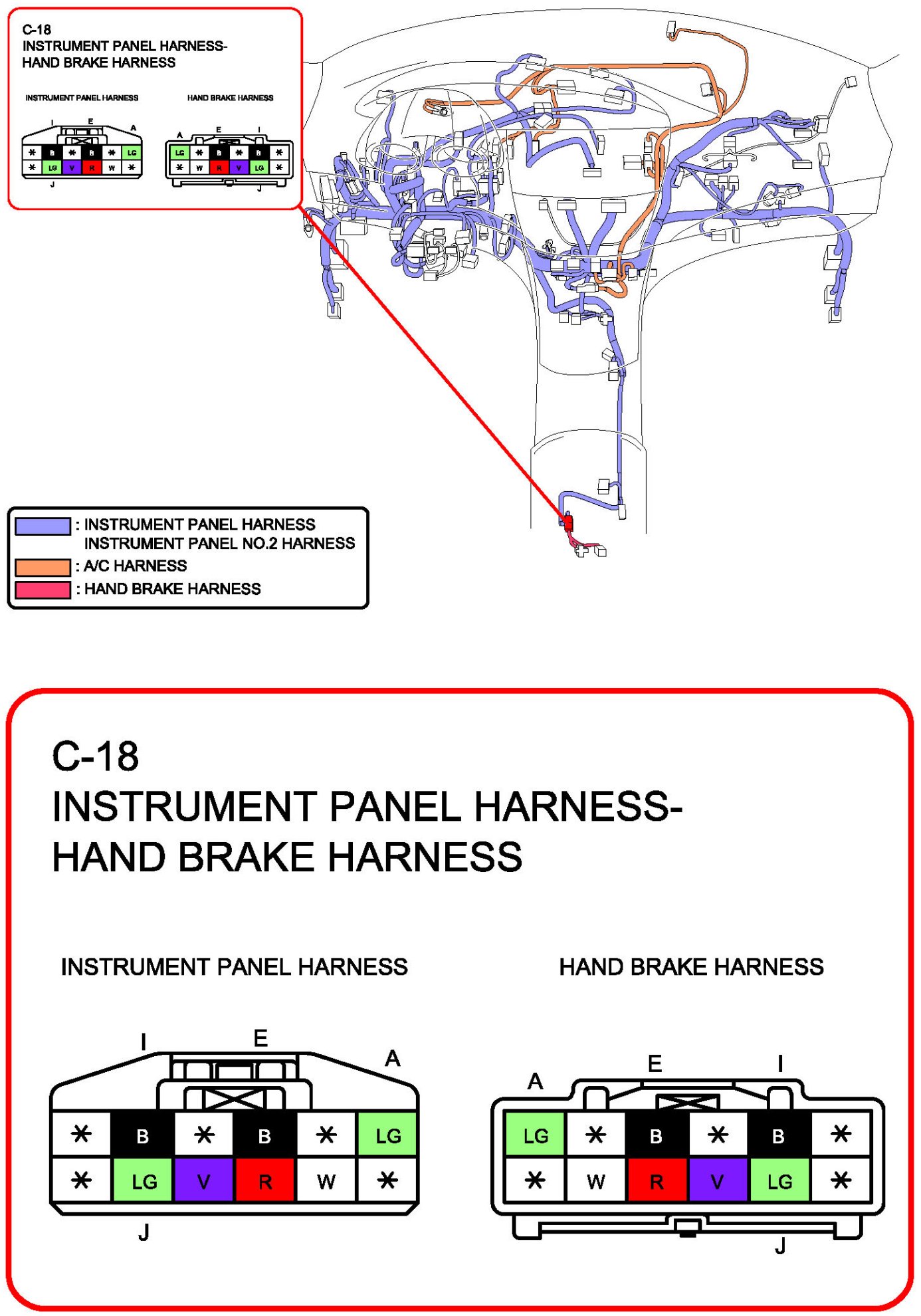 C-18
INSTRUMENT PANEL HARNESS-
HAND BRAKE HARNESS

INSTRUMENT PANEL HARNESS

I E A

| * | B | * | B | * | LG |
|---|---|---|---|---|---|
| * | LG | V | R | W | * |

J

HAND BRAKE HARNESS

A E I

| LG | * | B | * | B | * |
|---|---|---|---|---|---|
| * | W | R | V | LG | * |

J

: INSTRUMENT PANEL HARNESS
INSTRUMENT PANEL NO.2 HARNESS
: A/C HARNESS
: HAND BRAKE HARNESS

C-18
INSTRUMENT PANEL HARNESS-
HAND BRAKE HARNESS

INSTRUMENT PANEL HARNESS

I E A

| * | B | * | B | * | LG |
|---|---|---|---|---|---|
| * | LG | V | R | W | * |

J

HAND BRAKE HARNESS

A E I

| LG | * | B | * | B | * |
|---|---|---|---|---|---|
| * | W | R | V | LG | * |

J