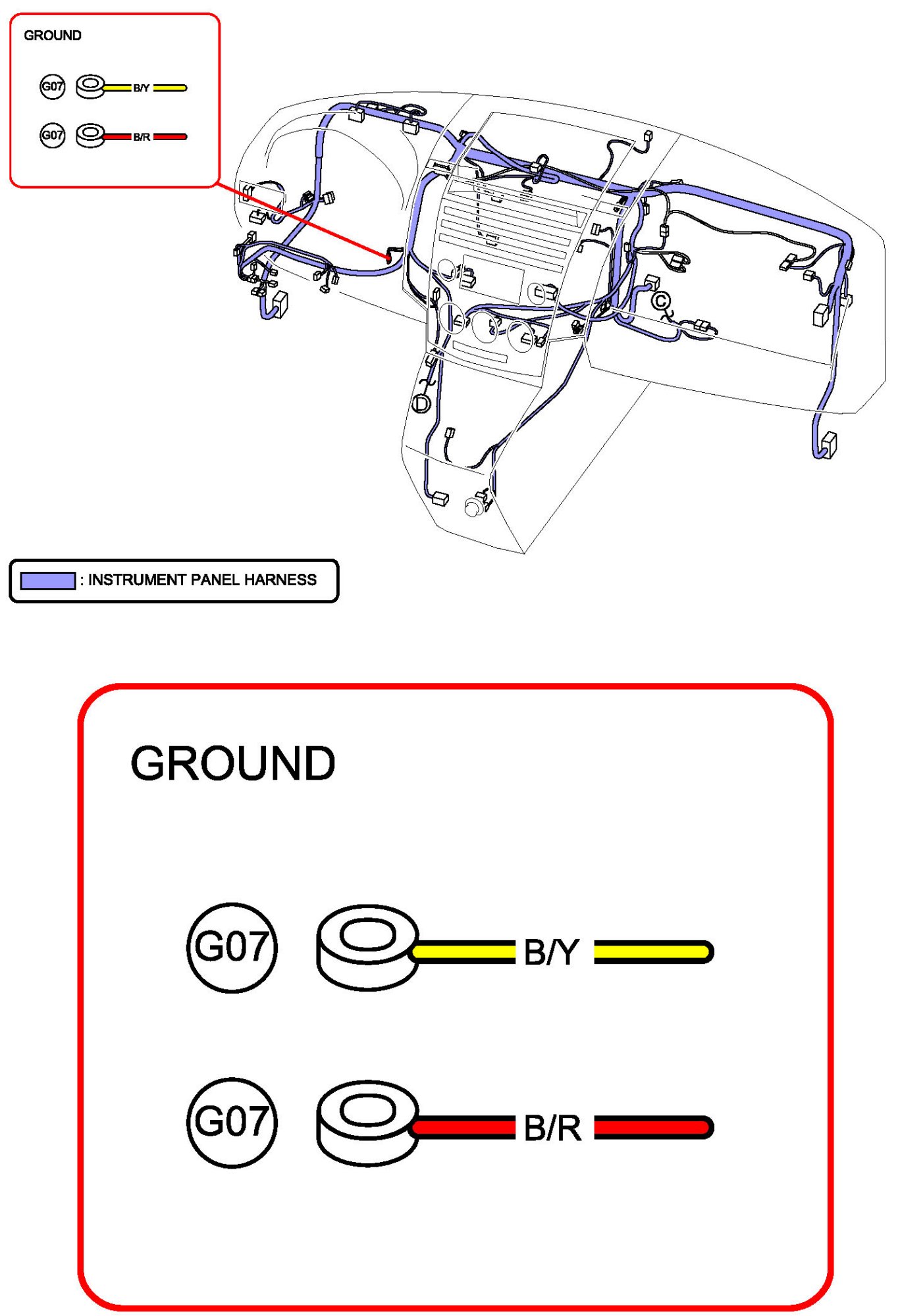 GROUND

G07 B/Y

G07 B/R

C

D

: INSTRUMENT PANEL HARNESS

GROUND

G07 B/Y

G07 B/R