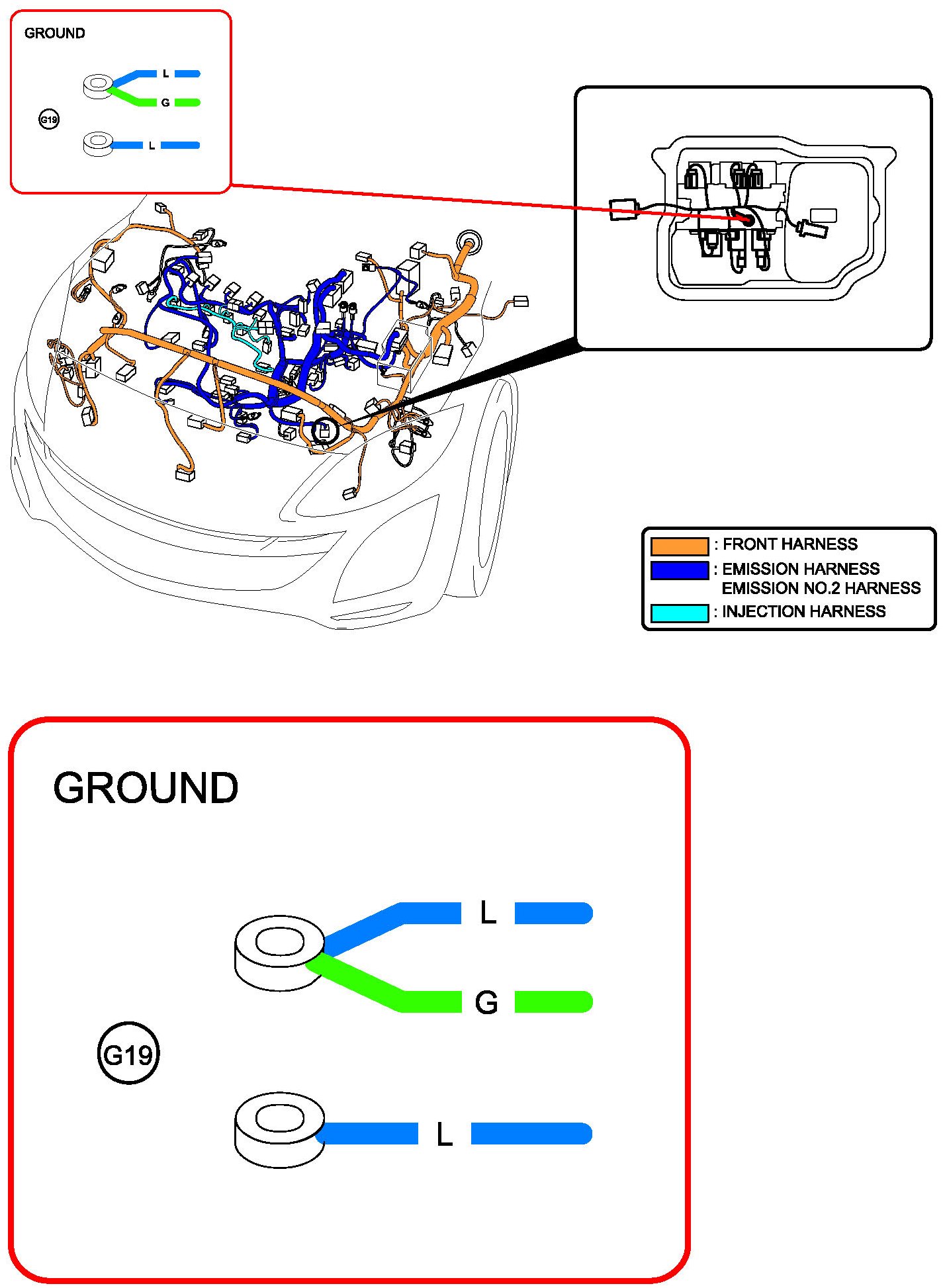 GROUND

L

G

G19

L

: FRONT HARNESS
: EMISSION HARNESS
EMISSION NO.2 HARNESS
: INJECTION HARNESS

GROUND

L

G

G19

L