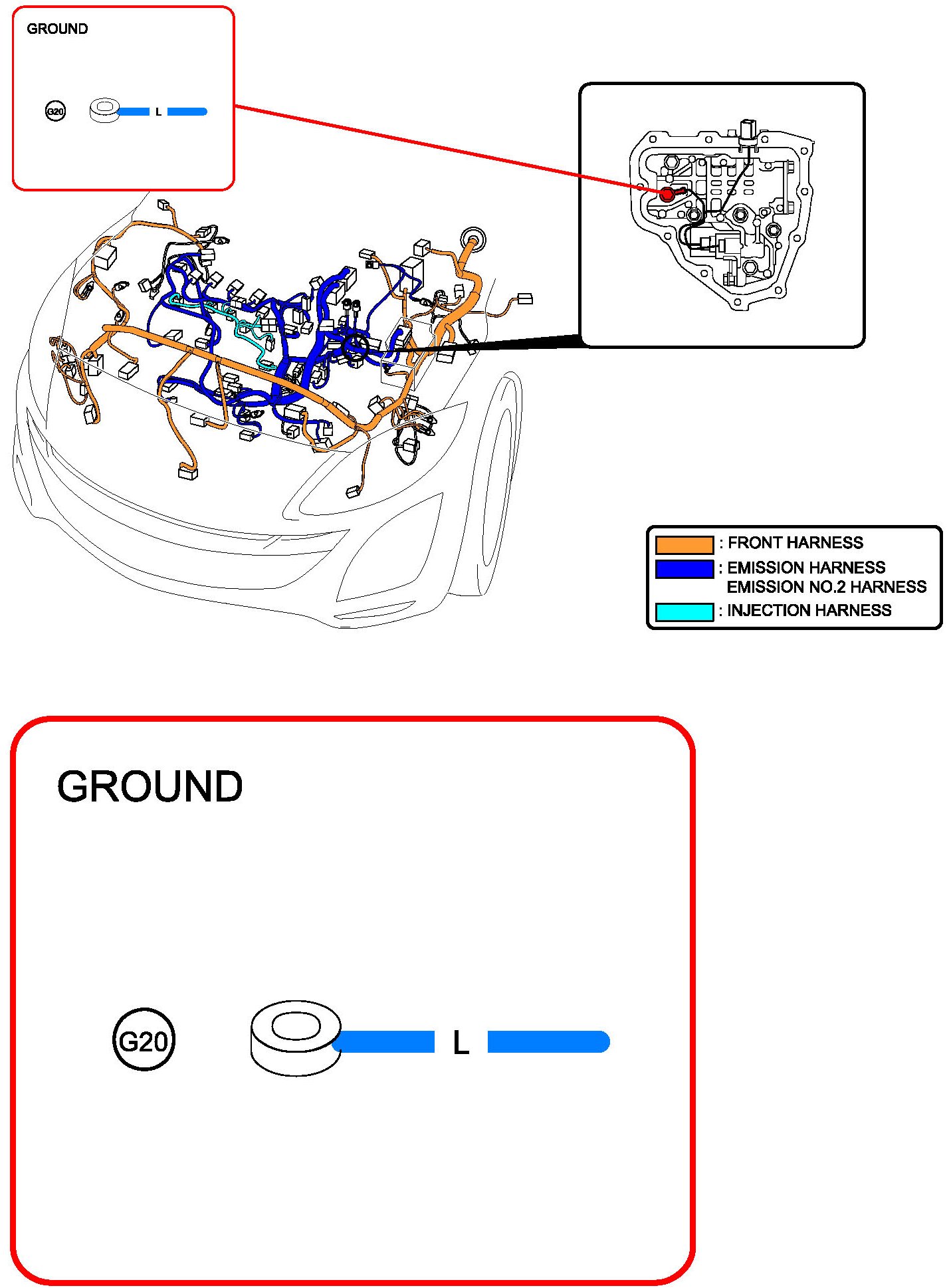 GROUND

G20

L

: FRONT HARNESS
: EMISSION HARNESS
EMISSION NO.2 HARNESS
: INJECTION HARNESS

GROUND

G20

L