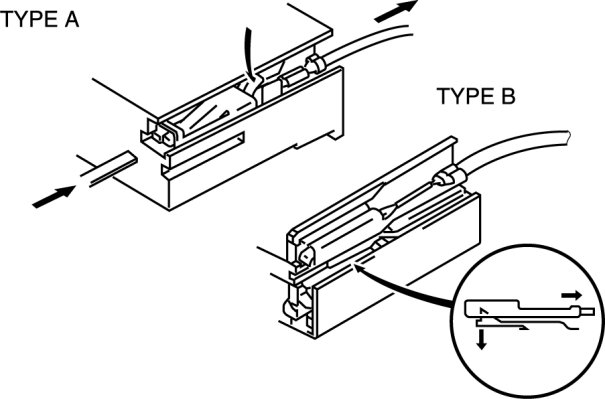 TYPE A

TYPE B