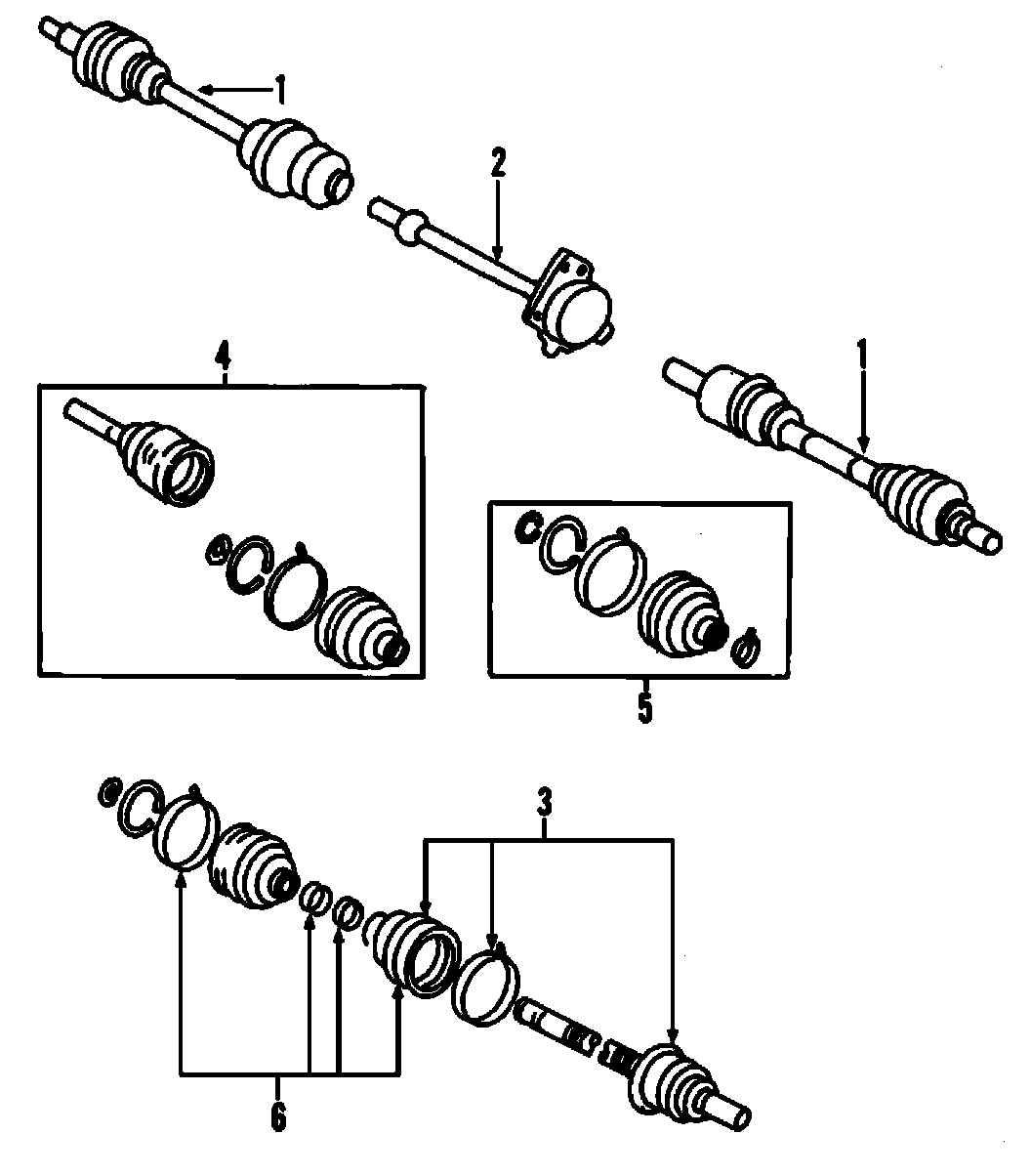 1
2
4
1
5
3
6